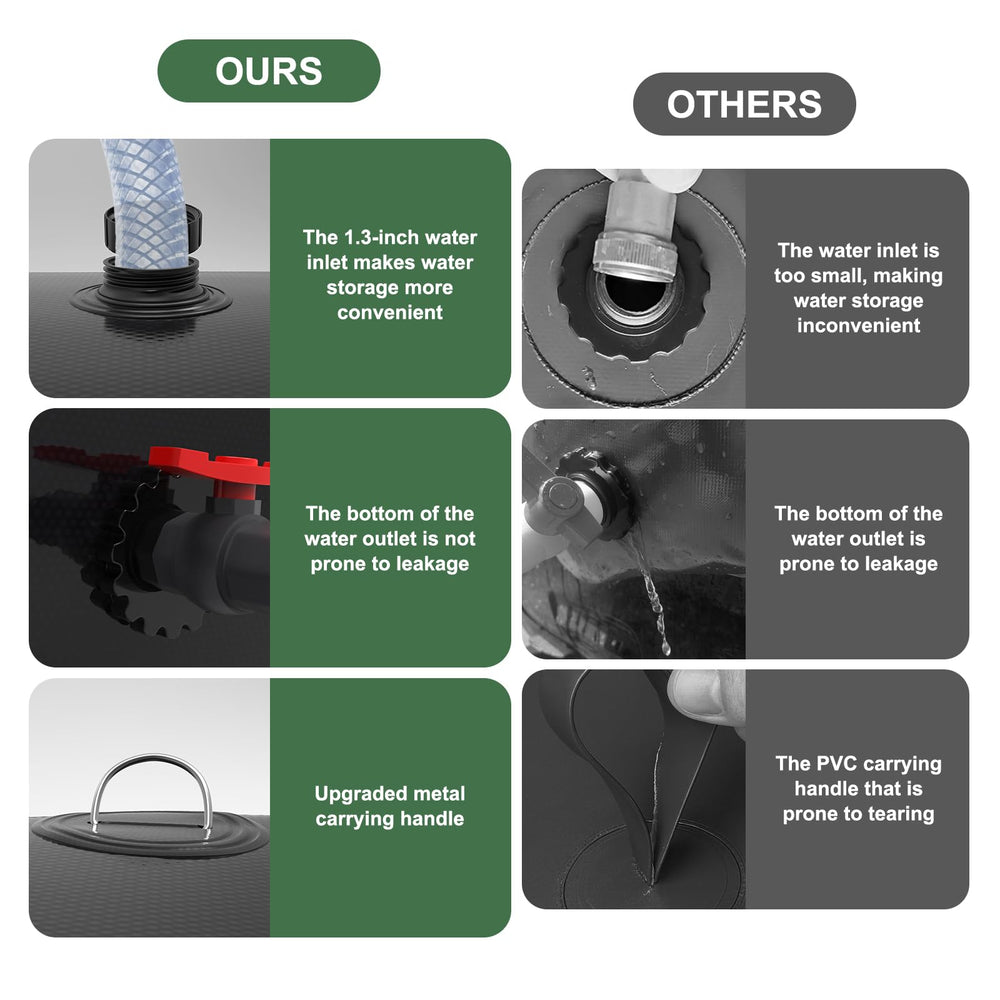 OURS

The 1.3-inch water inlet makes water storage more convenient

The bottom of the water outlet is not prone to leakage

Upgraded metal carrying handle

OTHERS

The water inlet is too small, making water storage inconvenient

The bottom of the water outlet is prone to leakage

The PVC carrying handle that is prone to tearing