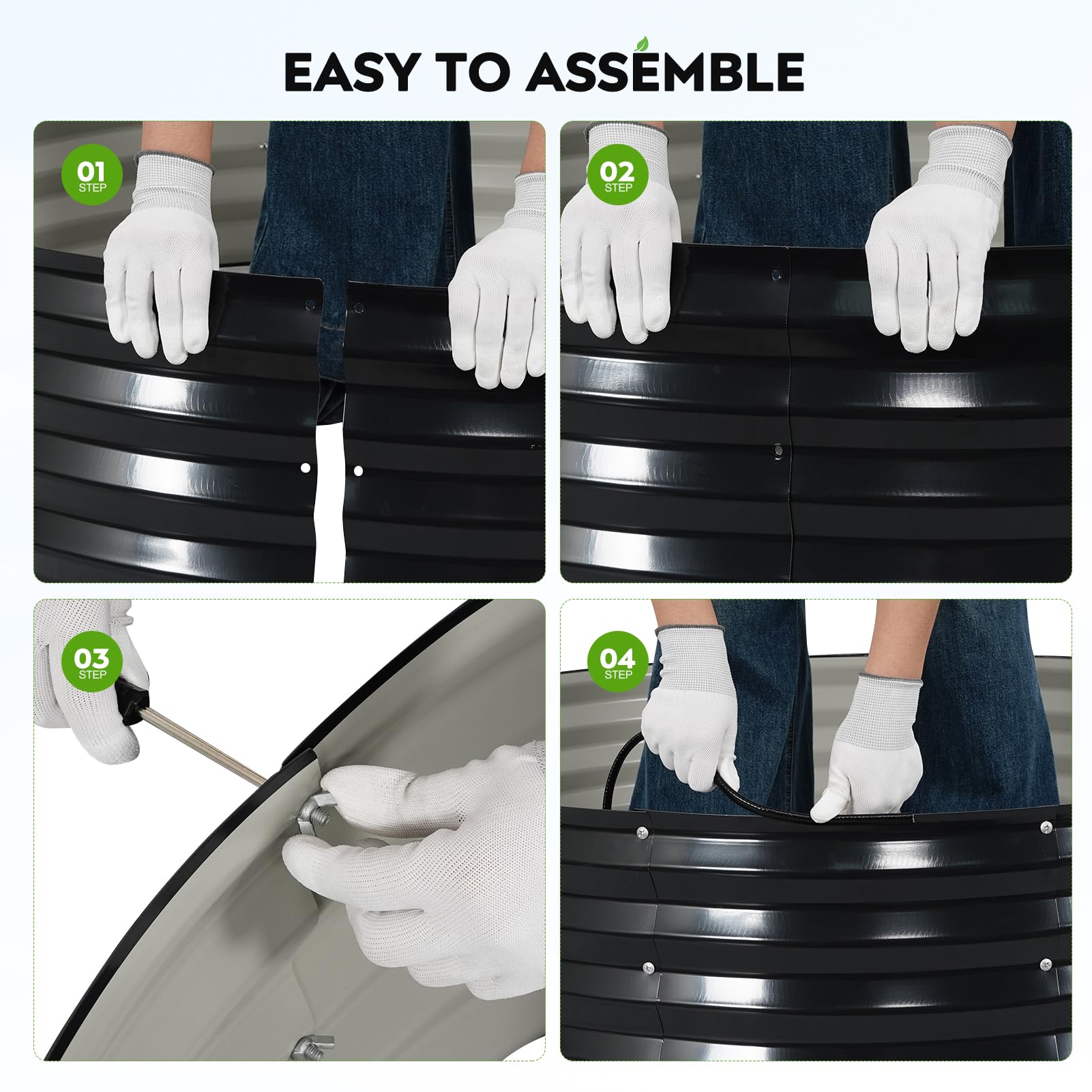 EASY TO ASSEMBLE

01
STEP

02
STEP

03
STEP

04
STEP