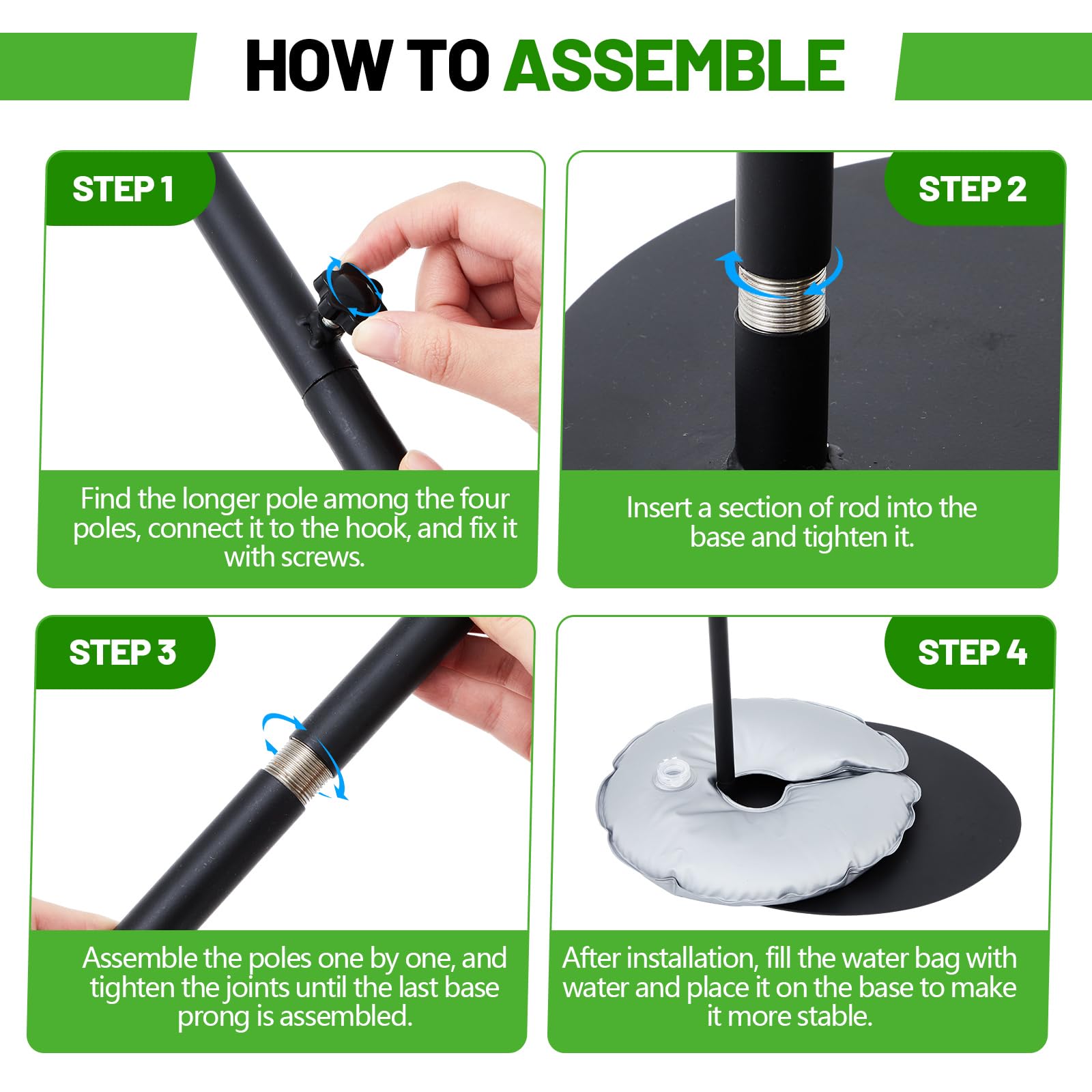 HOW TO ASSEMBLE

STEP 1

Find the longer pole among the four poles, connect it to the hook, and fix it with screws.

STEP 2

Insert a section of rod into the base and tighten it.

STEP 3

Assemble the poles one by one, and tighten the joints until the last base prong is assembled.

STEP 4

After installation, fill the water bag with water and place it on the base to make it more stable.