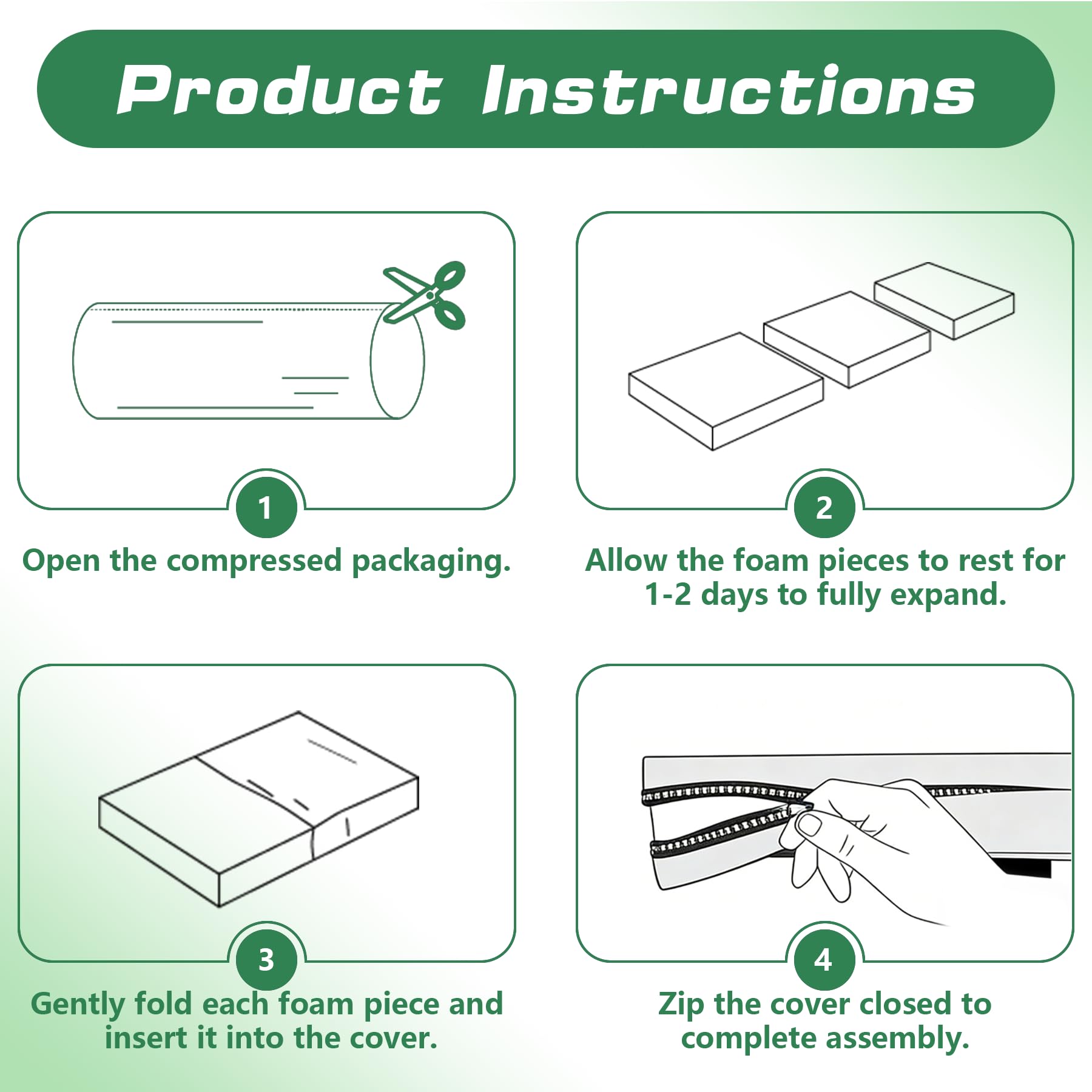 Product Instructions

1

Open the compressed packaging.

2

Allow the foam pieces to rest for 1-2 days to fully expand.

3

Gently fold each foam piece and insert it into the cover.

4

Zip the cover closed to complete assembly.