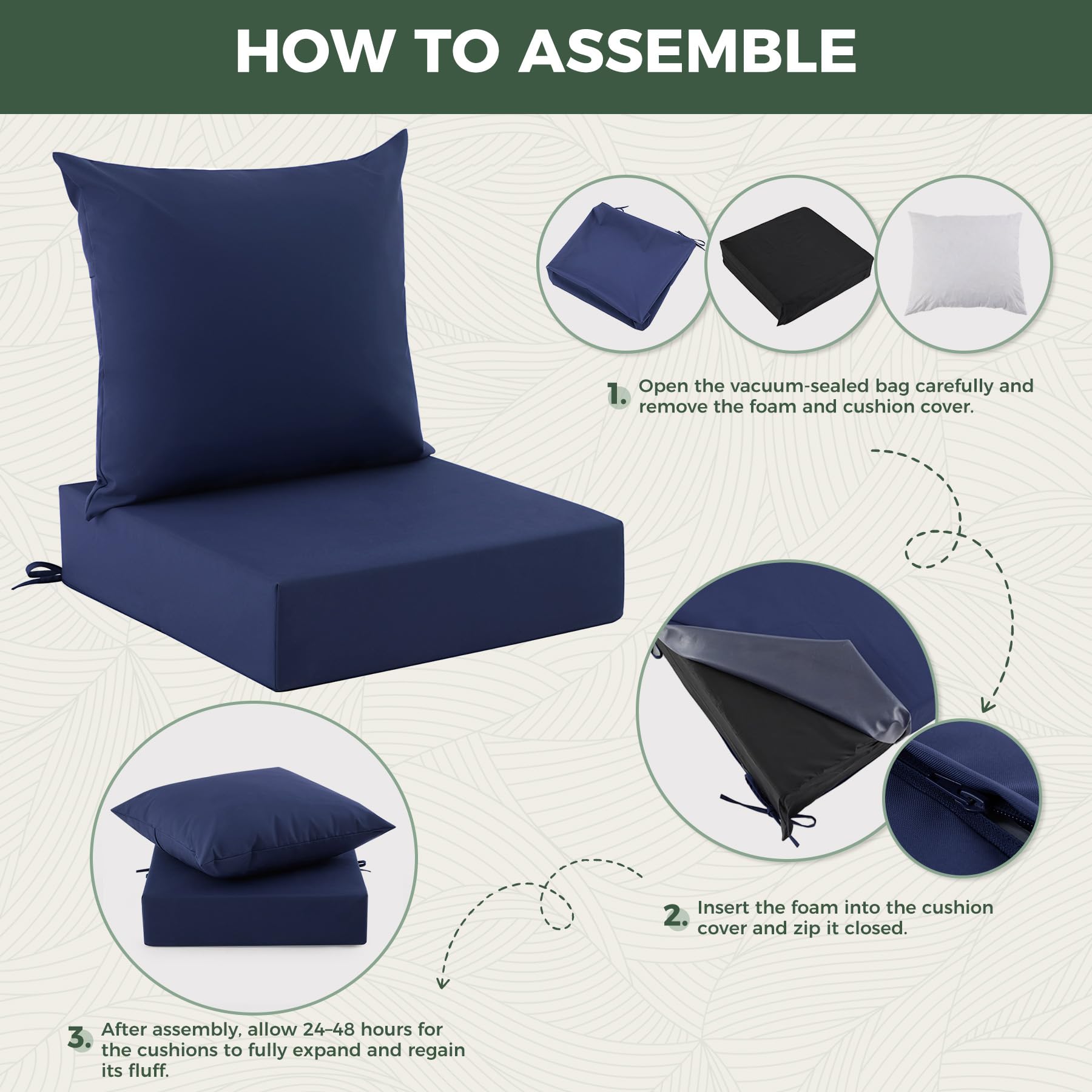 HOW TO ASSEMBLE

1. Open the vacuum-sealed bag carefully and remove the foam and cushion cover.

2. Insert the foam into the cushion cover and zip it closed.

3. After assembly, allow 24–48 hours for the cushions to fully expand and regain its fluff.