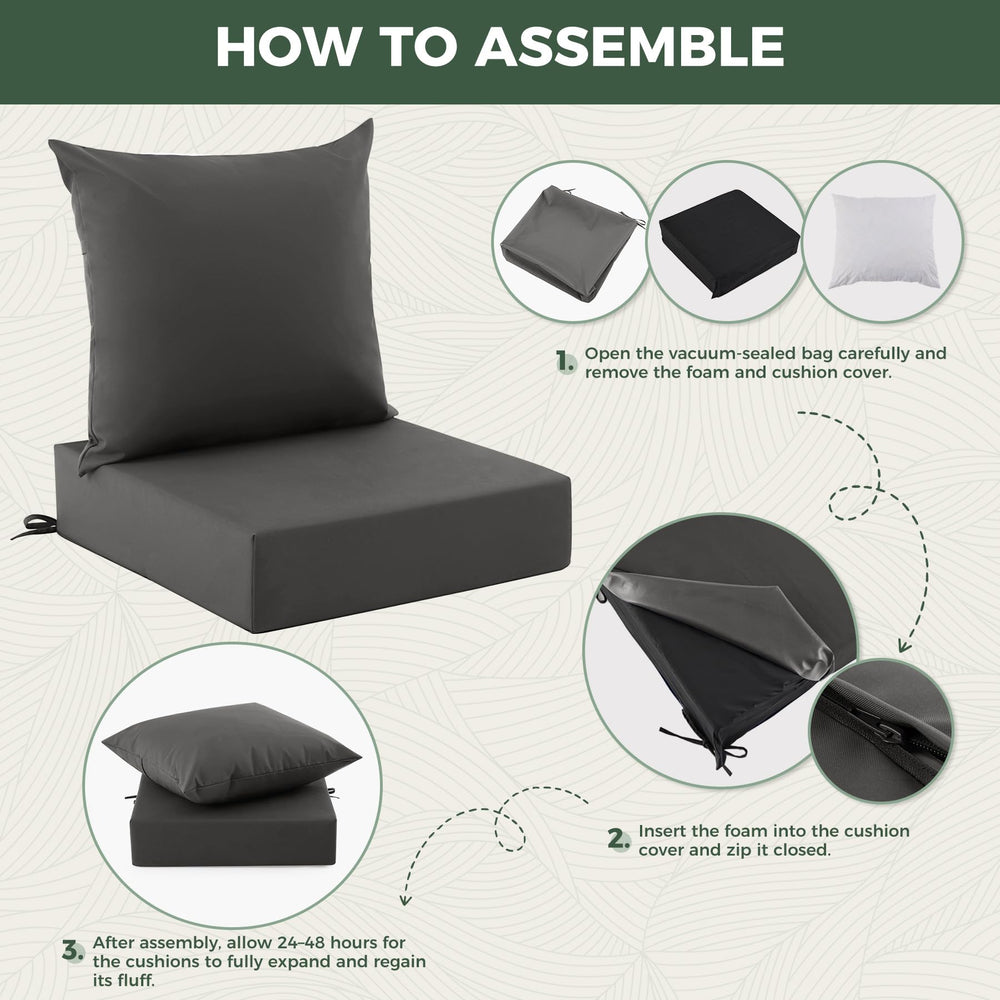 HOW TO ASSEMBLE

1. Open the vacuum-sealed bag carefully and remove the foam and cushion cover.

2. Insert the foam into the cushion cover and zip it closed.

3. After assembly, allow 24–48 hours for the cushions to fully expand and regain its fluff.