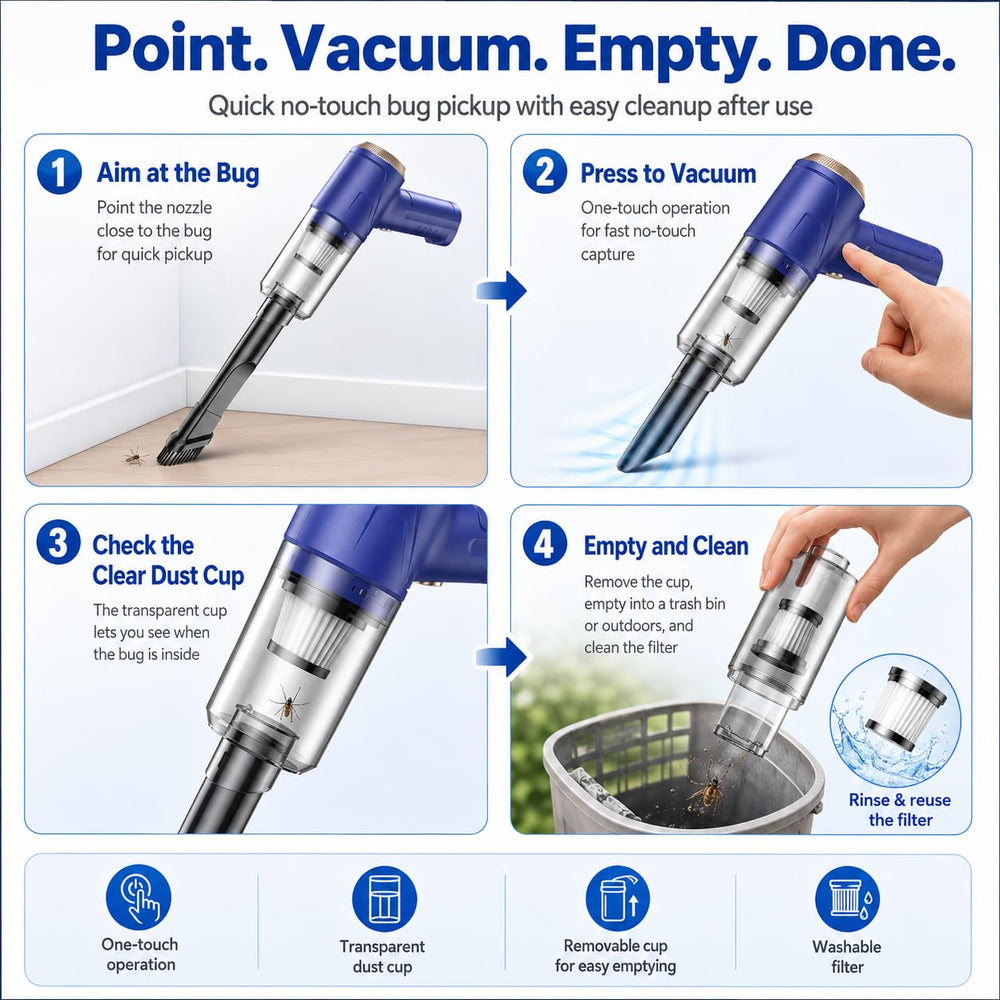 Point. Vacuum. Empty. Done.

Quick no-touch bug pickup with easy cleanup after use

1 Aim at the Bug

Point the nozzle close to the bug for quick pickup

2 Press to Vacuum

One-touch operation for fast no-touch capture

3 Check the Clear Dust Cup

The transparent cup lets you see when the bug is inside

4 Empty and Clean

Remove the cup, empty into a trash bin or outdoors, and clean the filter

Rinse & reuse the filter

One-touch operation

Transparent dust cup

Removable cup for easy emptying

Washable filter