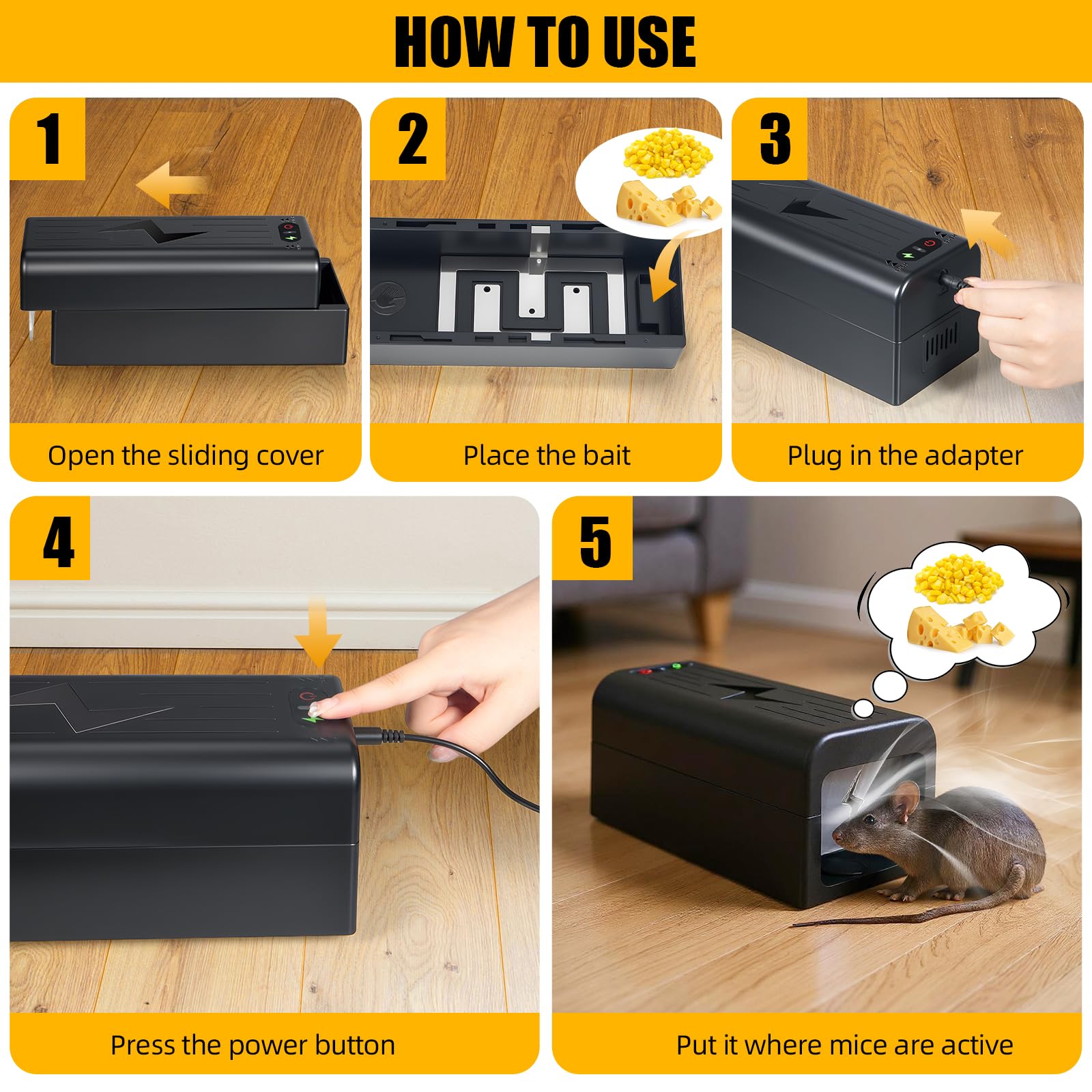 HOW TO USE

1
Open the sliding cover

2
Place the bait

3
Plug in the adapter

4
Press the power button

5
Put it where mice are active