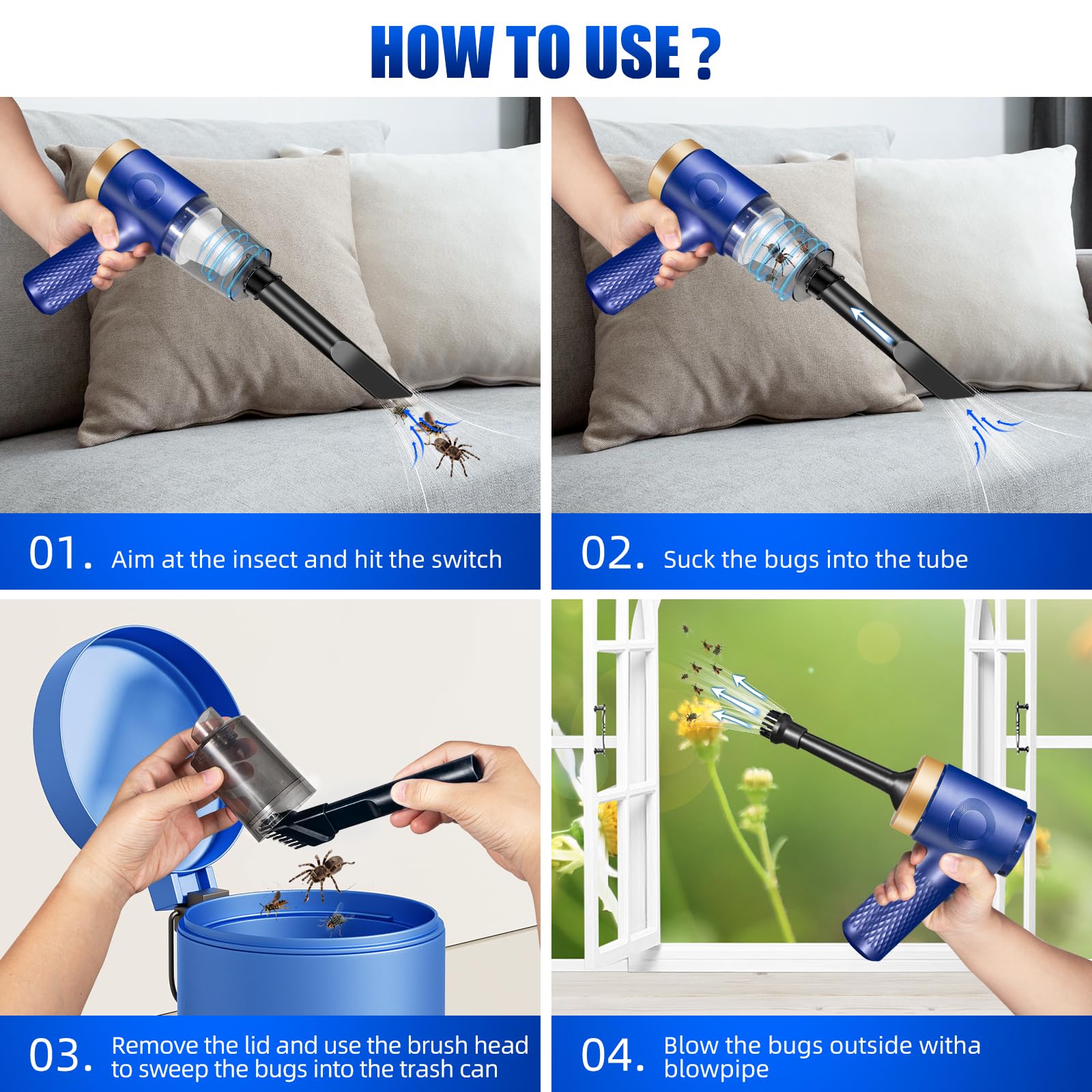 HOW TO USE ?

01. Aim at the insect and hit the switch

02. Suck the bugs into the tube

03. Remove the lid and use the brush head to sweep the bugs into the trash can

04. Blow the bugs outside witha blowpipe