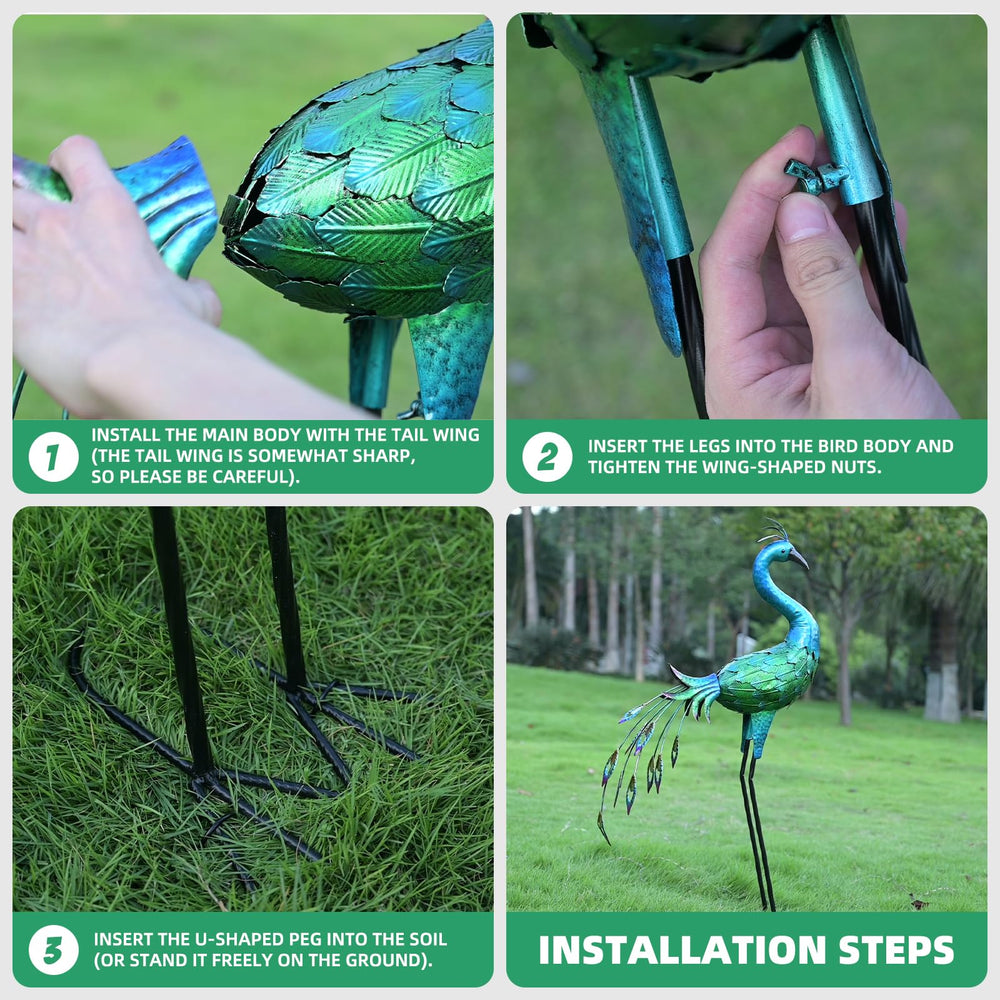 1
INSTALL THE MAIN BODY WITH THE TAIL WING (THE TAIL WING IS SOMEWHAT SHARP, SO PLEASE BE CAREFUL).

2
INSERT THE LEGS INTO THE BIRD BODY AND TIGHTEN THE WING-SHAPED NUTS.

3
INSERT THE U-SHAPED PEG INTO THE SOIL (OR STAND IT FREELY ON THE GROUND).

INSTALLATION STEPS