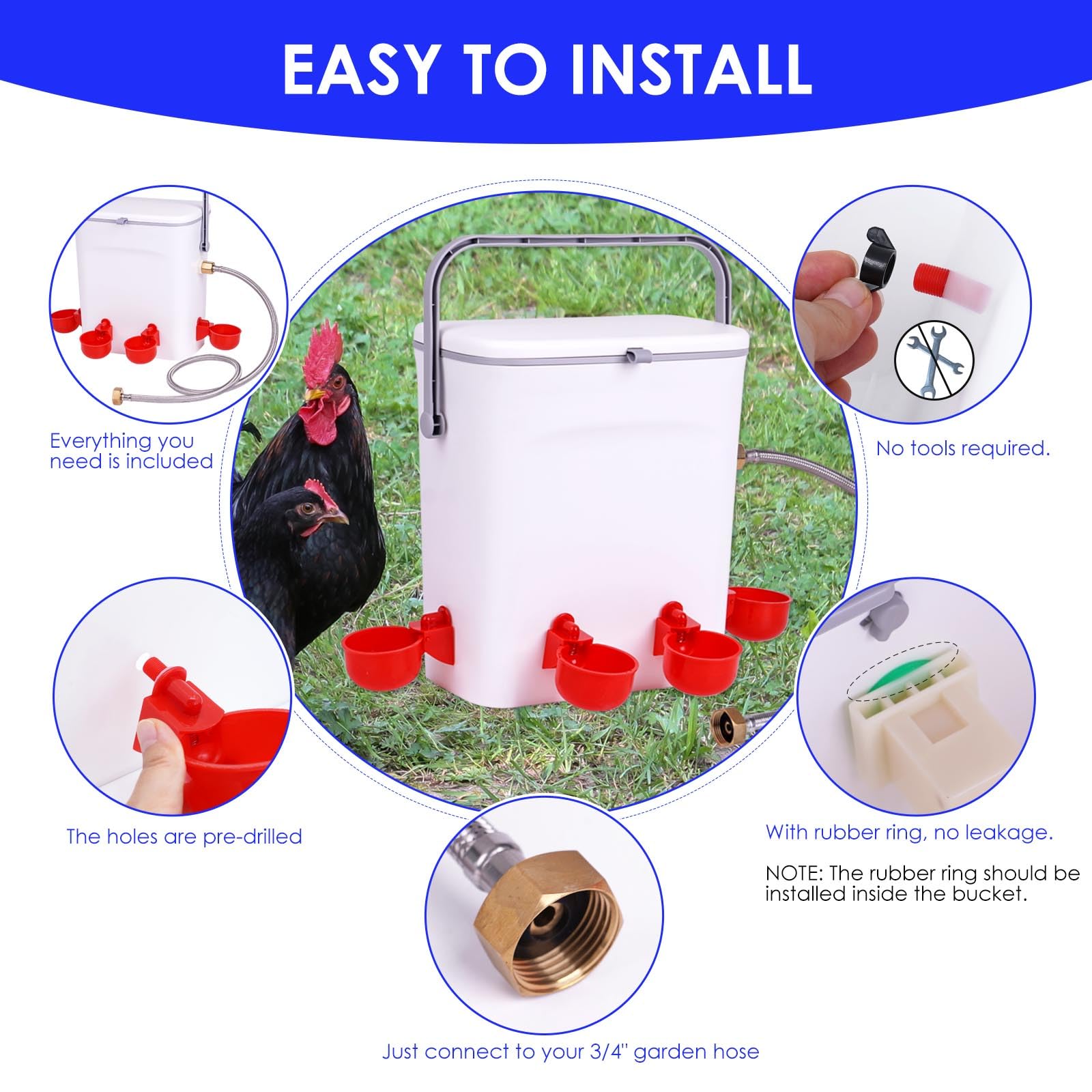 EASY TO INSTALL

Everything you need is included

No tools required.

The holes are pre-drilled

With rubber ring, no leakage.

NOTE: The rubber ring should be installed inside the bucket.

Just connect to your 3/4" garden hose