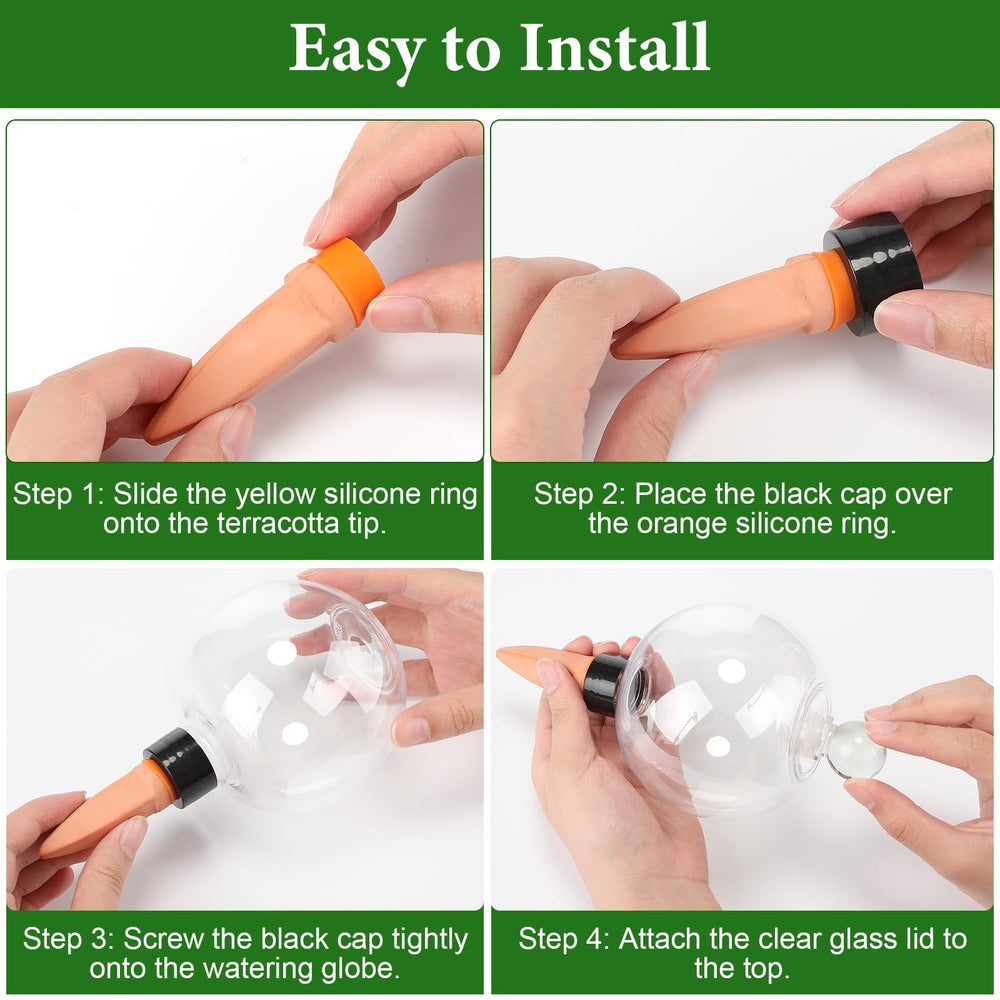 Easy to Install

Step 1: Slide the yellow silicone ring onto the terracotta tip.

Step 2: Place the black cap over the orange silicone ring.

Step 3: Screw the black cap tightly onto the watering globe.

Step 4: Attach the clear glass lid to the top.