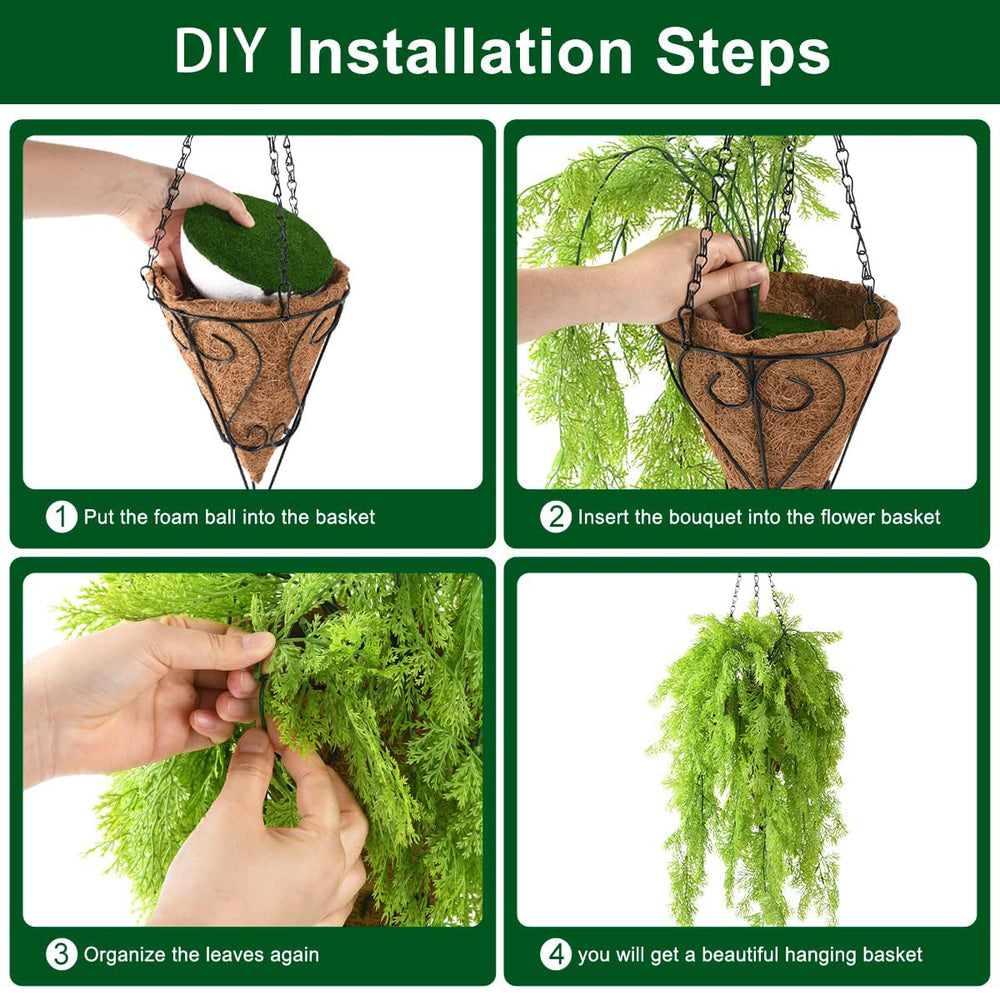 DIY Installation Steps

1 Put the foam ball into the basket

2 Insert the bouquet into the flower basket

3 Organize the leaves again

4 you will get a beautiful hanging basket