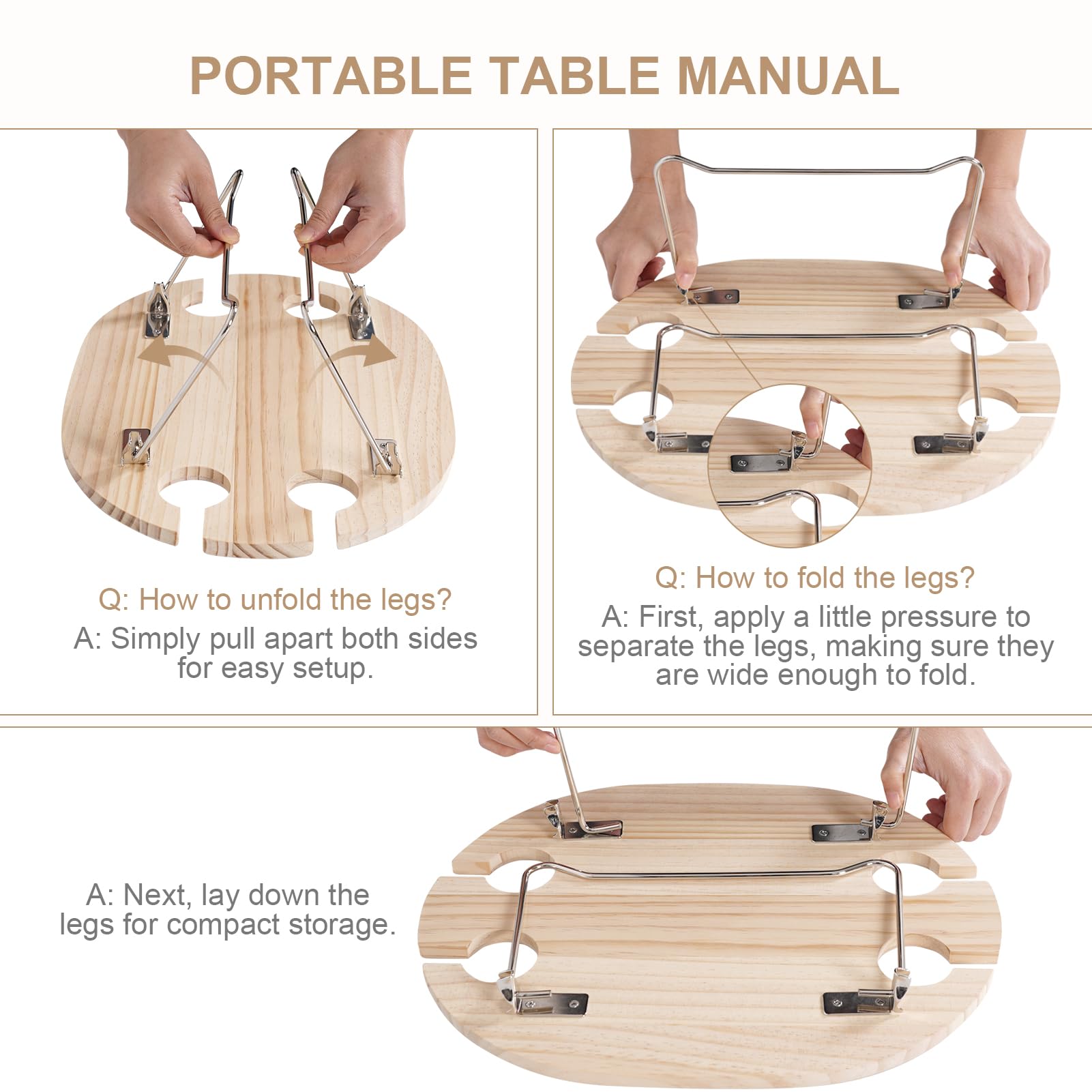 PORTABLE TABLE MANUAL

Q: How to unfold the legs?
A: Simply pull apart both sides for easy setup.

Q: How to fold the legs?
A: First, apply a little pressure to separate the legs, making sure they are wide enough to fold.

A: Next, lay down the legs for compact storage.