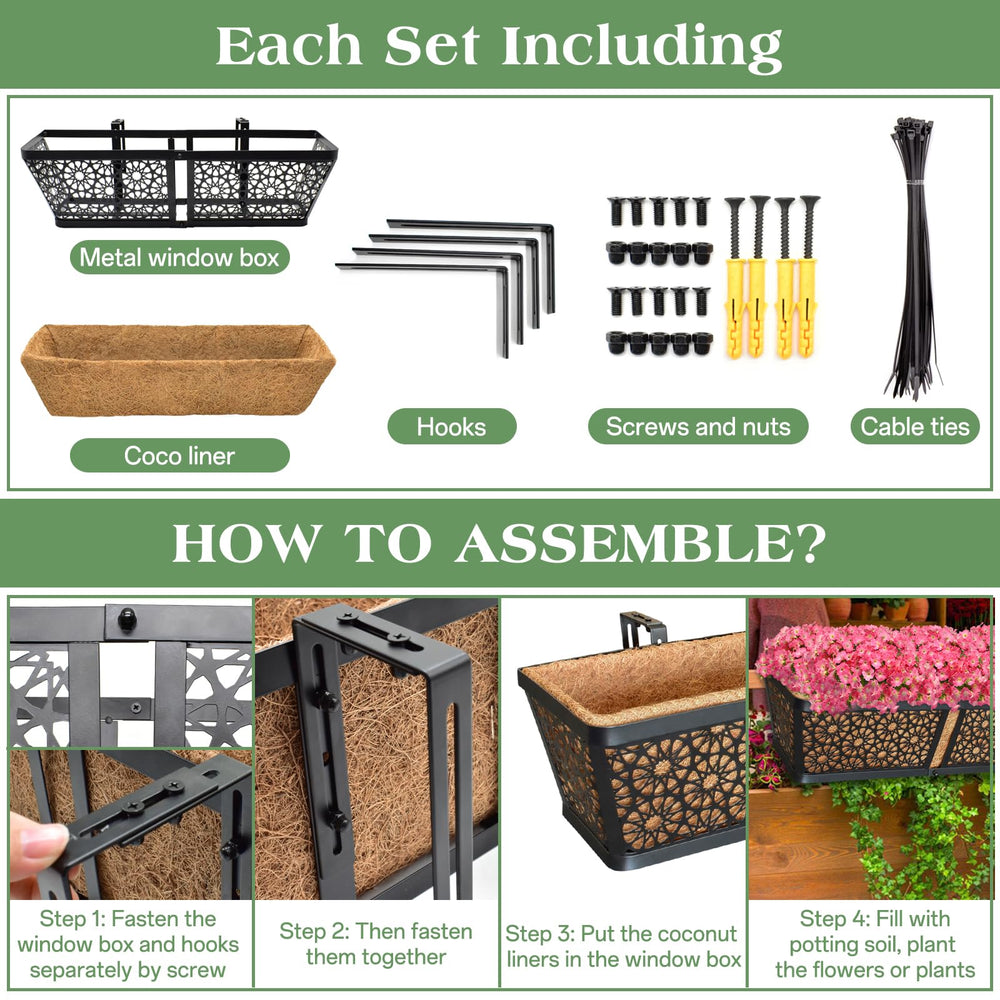 Each Set Including

Metal window box

Coco liner

Hooks

Screws and nuts

Cable ties

HOW TO ASSEMBLE?

Step 1: Fasten the window box and hooks separately by screw

Step 2: Then fasten them together

Step 3: Put the coconut liners in the window box

Step 4: Fill with potting soil, plant the flowers or plants