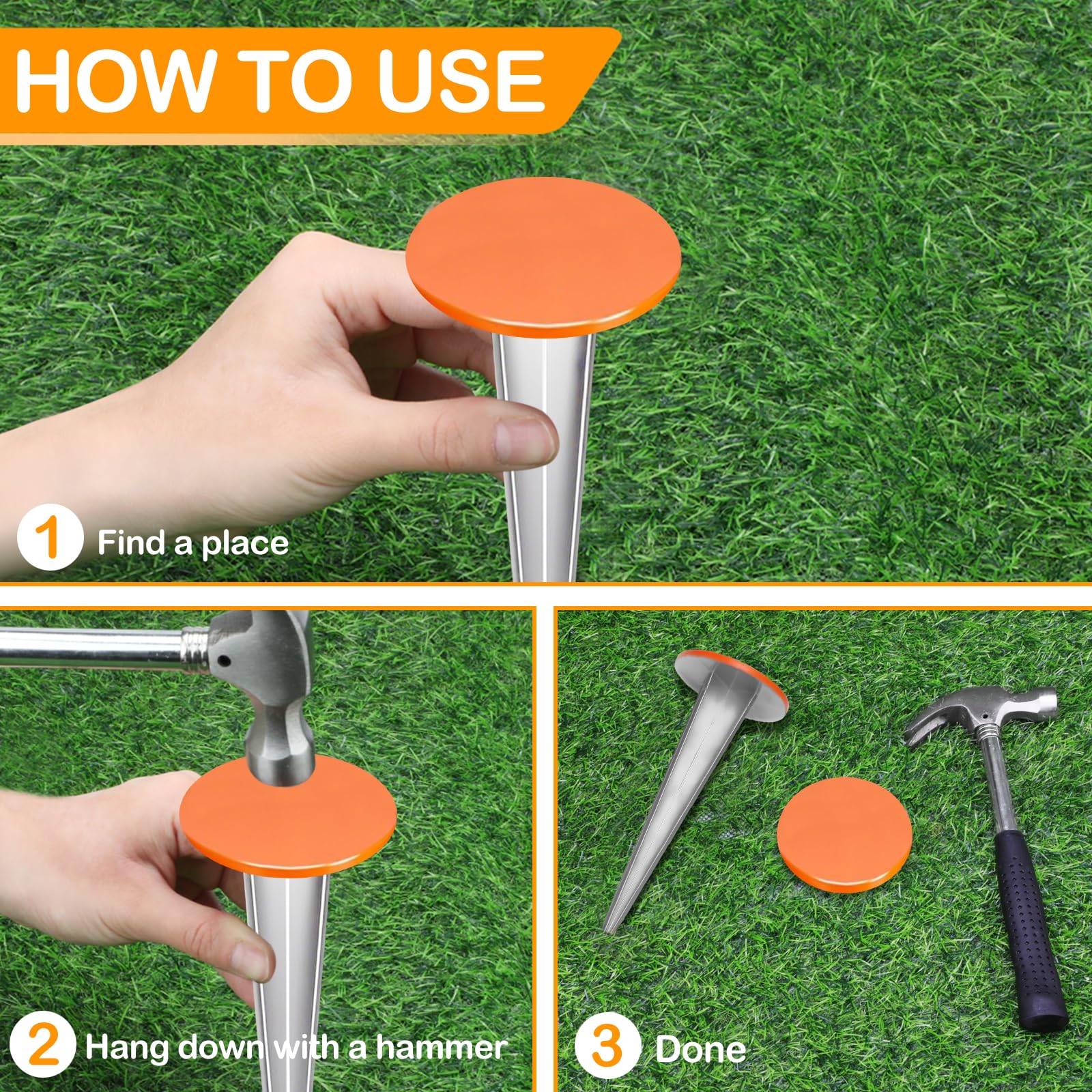 HOW TO USE

1 Find a place

2 Hang down with a hammer

3 Done