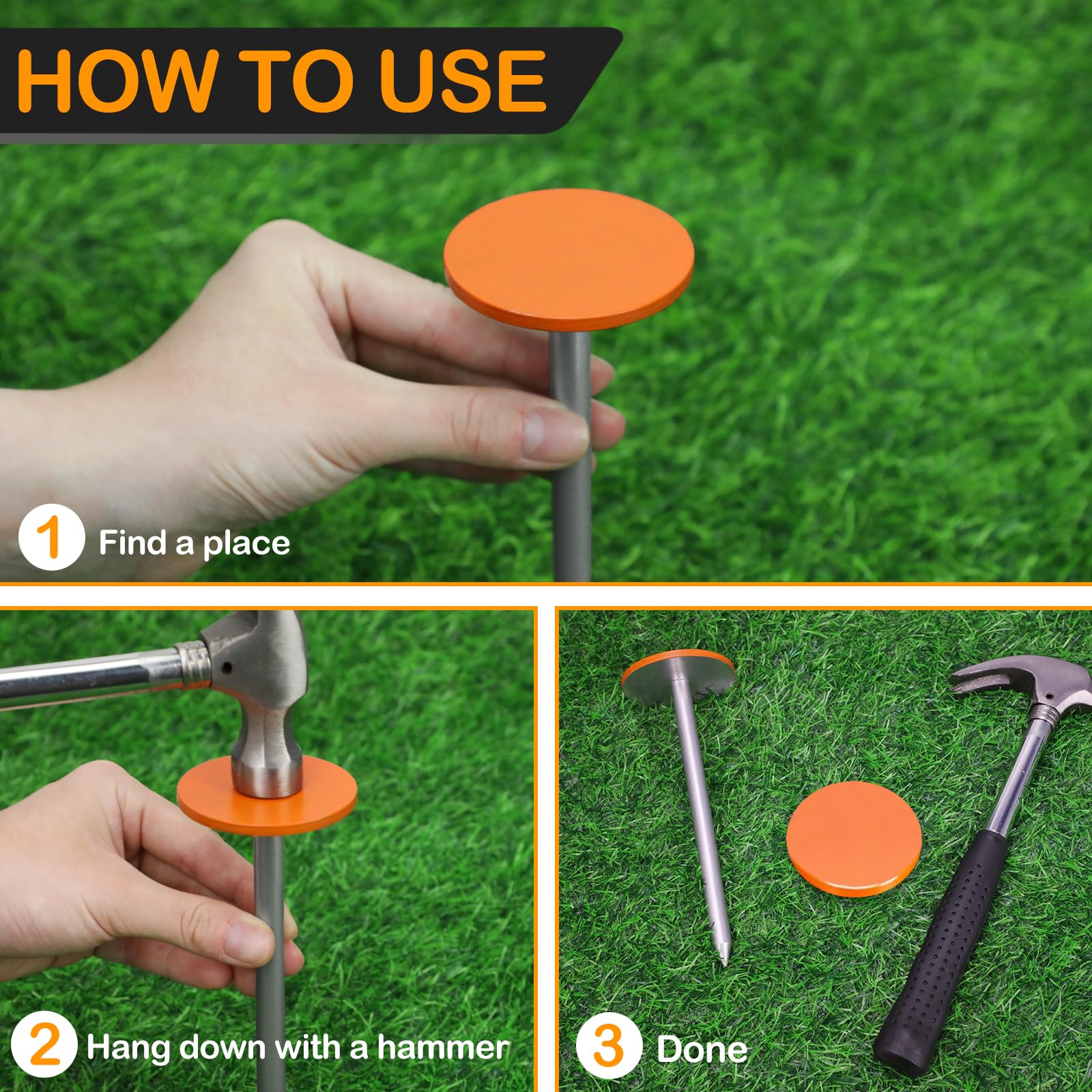 HOW TO USE

1 Find a place

2 Hang down with a hammer

3 Done