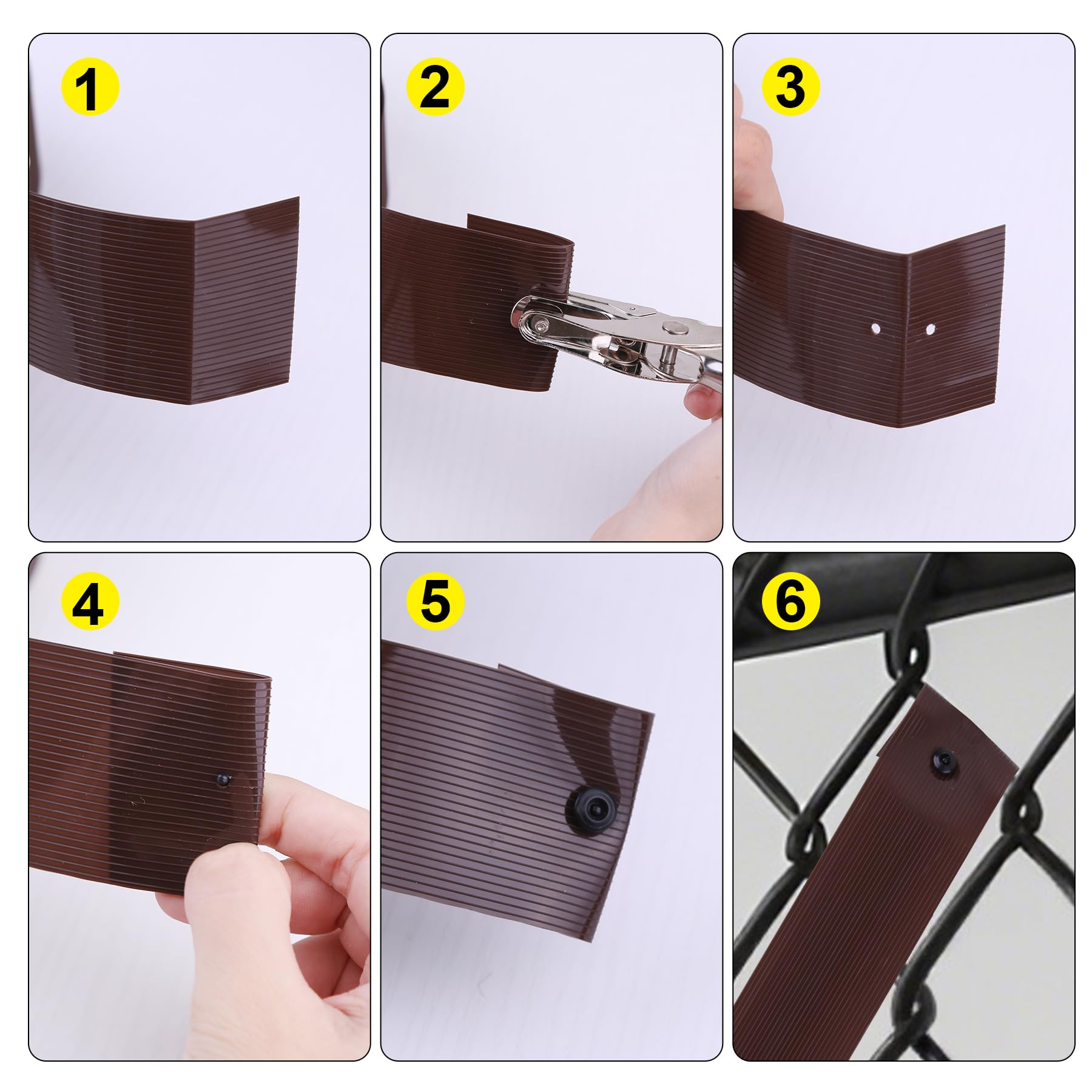 1

2

3

4

5

6