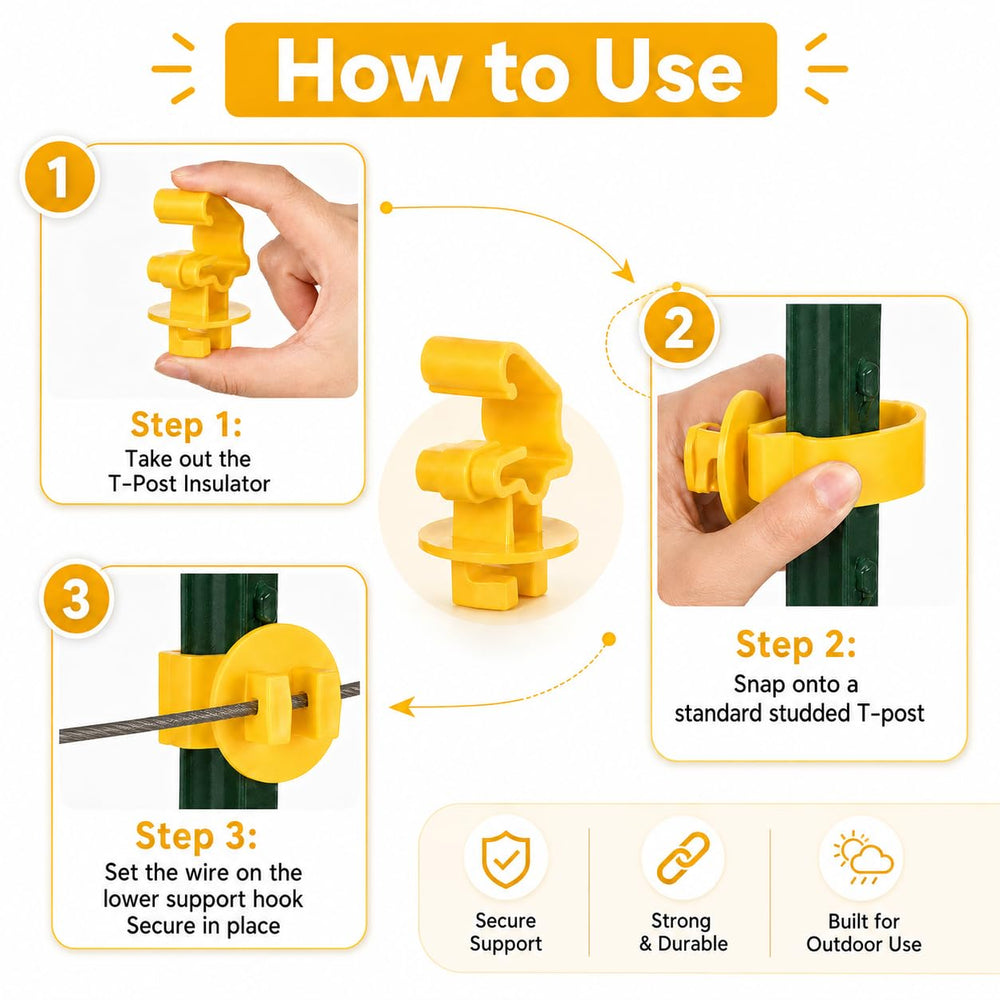 How to Use

1

Step 1:
Take out the T-Post Insulator

2

Step 2:
Snap onto a standard studded T-post

3

Step 3:
Set the wire on the lower support hook Secure in place

Secure Support

Strong & Durable

Built for Outdoor Use