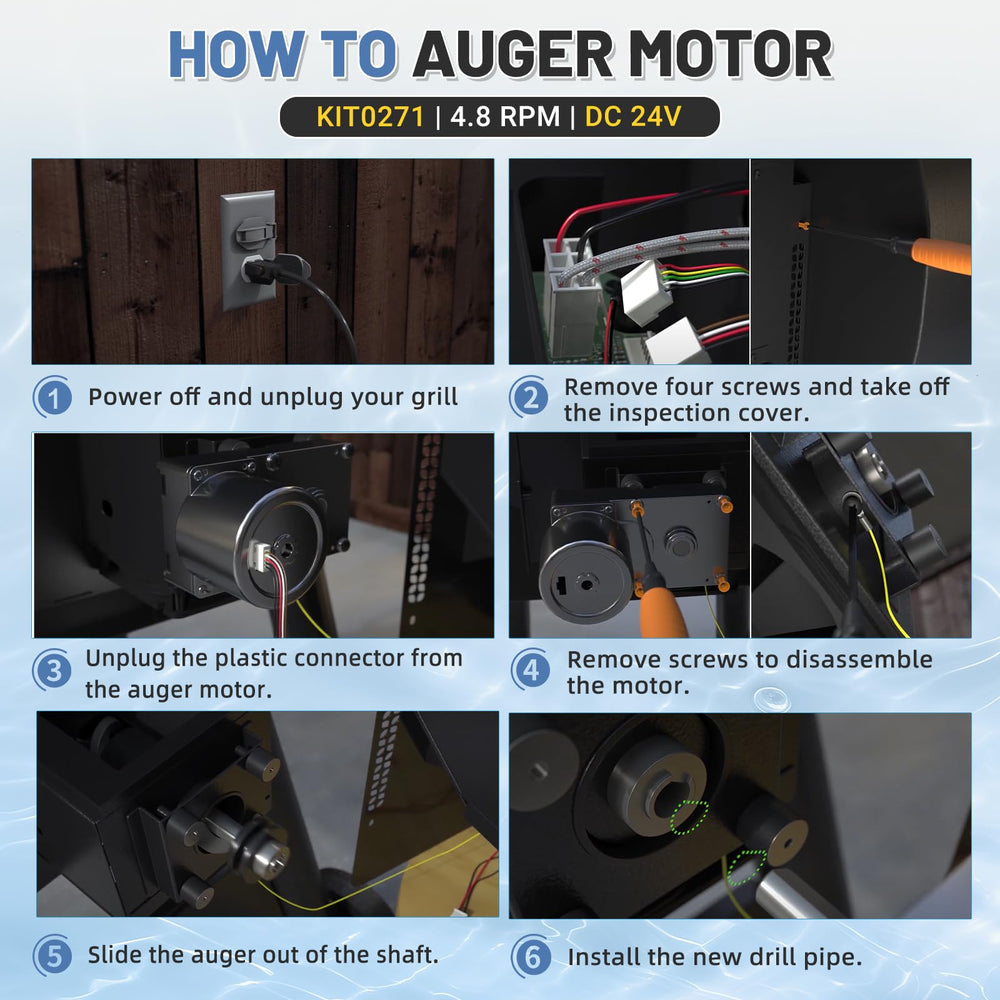 HOW TO AUGER MOTOR

KIT0271 | 4.8 RPM | DC 24V

1 Power off and unplug your grill

2 Remove four screws and take off the inspection cover.

3 Unplug the plastic connector from the auger motor.

4 Remove screws to disassemble the motor.

5 Slide the auger out of the shaft.

6 Install the new drill pipe.