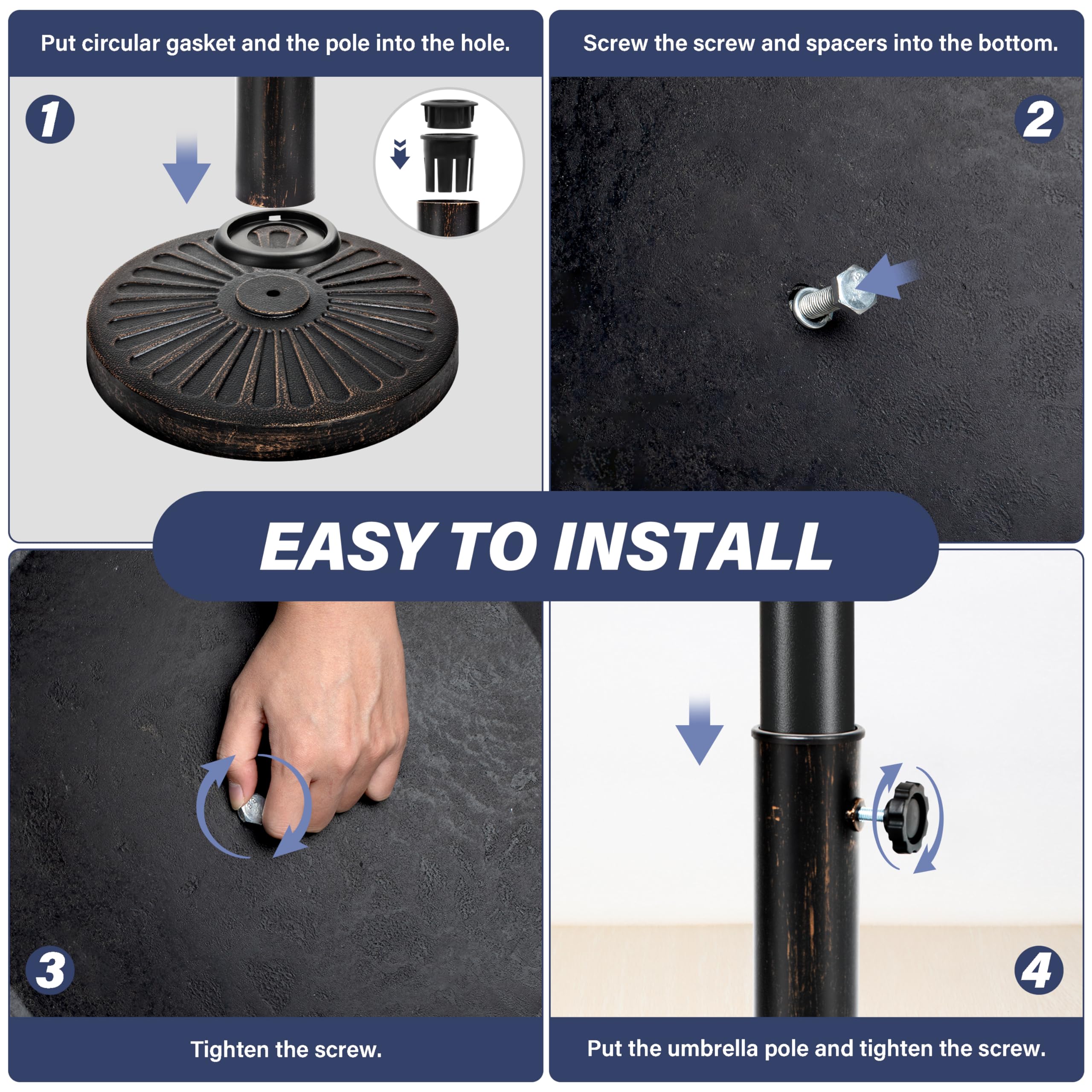 Put circular gasket and the pole into the hole.

1

Screw the screw and spacers into the bottom.

2

EASY TO INSTALL

3

Tighten the screw.

4

Put the umbrella pole and tighten the screw.