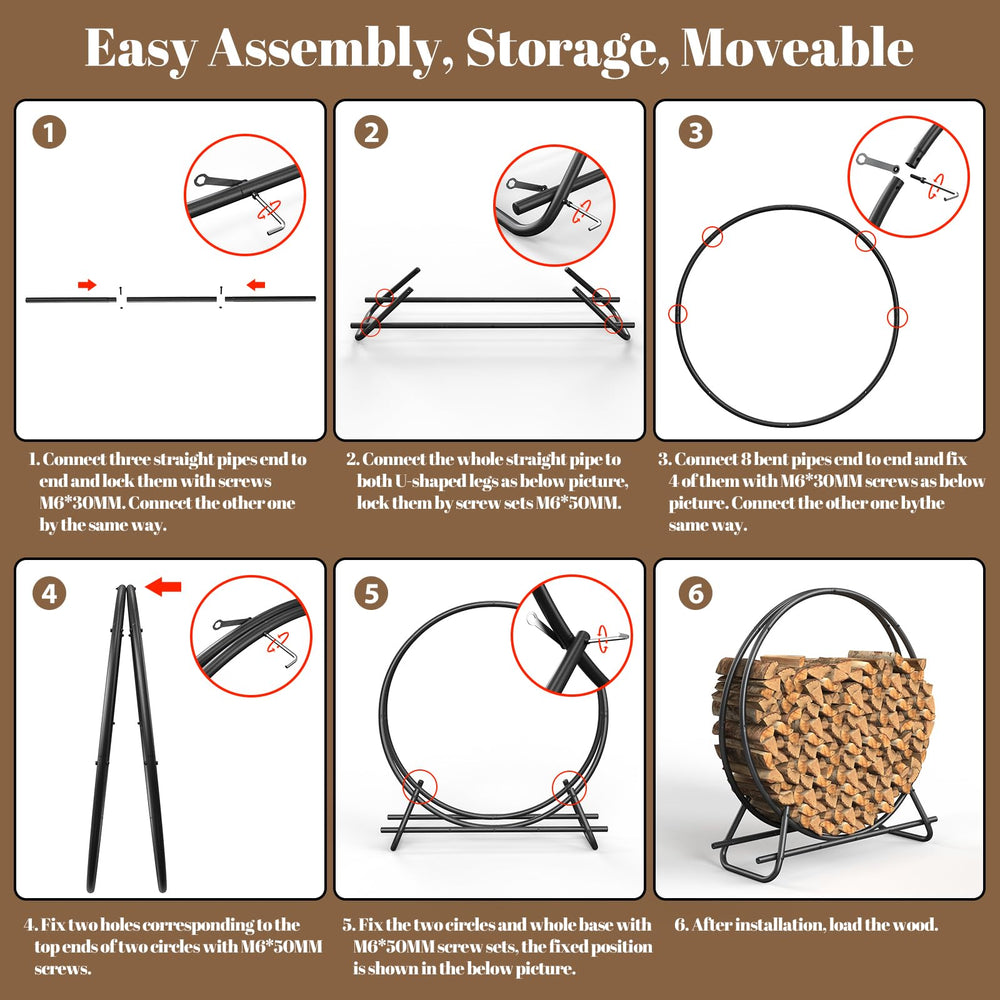 Easy Assembly, Storage, Moveable

1

1. Connect three straight pipes end to end and lock them with screws M6*30MM. Connect the other one by the same way.

2

2. Connect the whole straight pipe to both U-shaped legs as below picture, lock them by screw sets M6*50MM.

3

3. Connect 8 bent pipes end to end and fix 4 of them with M6*30MM screws as below picture. Connect the other one bythe same way.

4

4. Fix two holes corresponding to the top ends of two circles with M6*50MM screws.

5

5. Fix the two circles and whole base with M6*50MM screw sets, the fixed position is shown in the below picture.

6

6. After installation, load the wood.