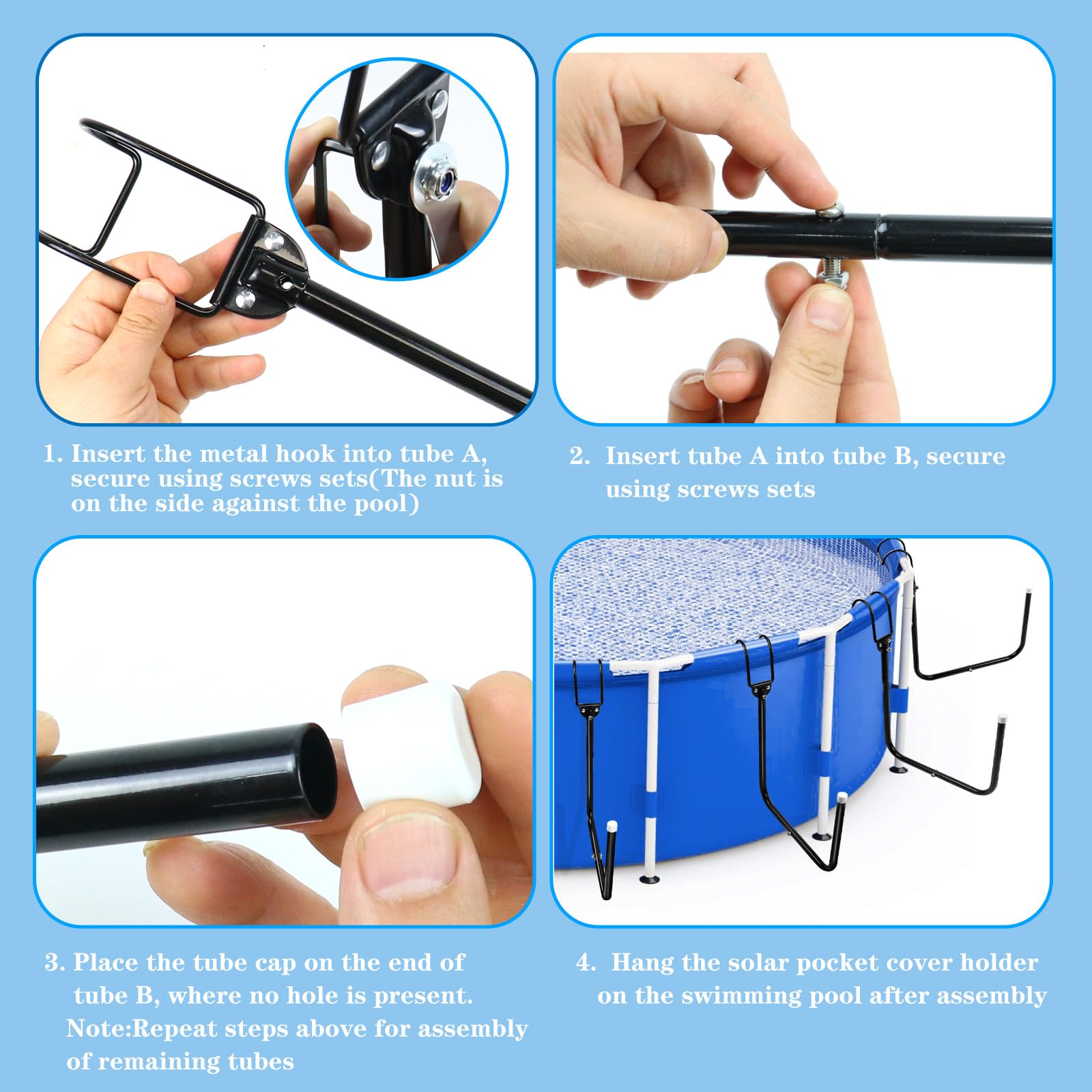 1. Insert the metal hook into tube A, secure using screws sets(The nut is on the side against the pool)

2. Insert tube A into tube B, secure using screws sets

3. Place the tube cap on the end of tube B, where no hole is present.
Note:Repeat steps above for assembly of remaining tubes

4. Hang the solar pocket cover holder on the swimming pool after assembly