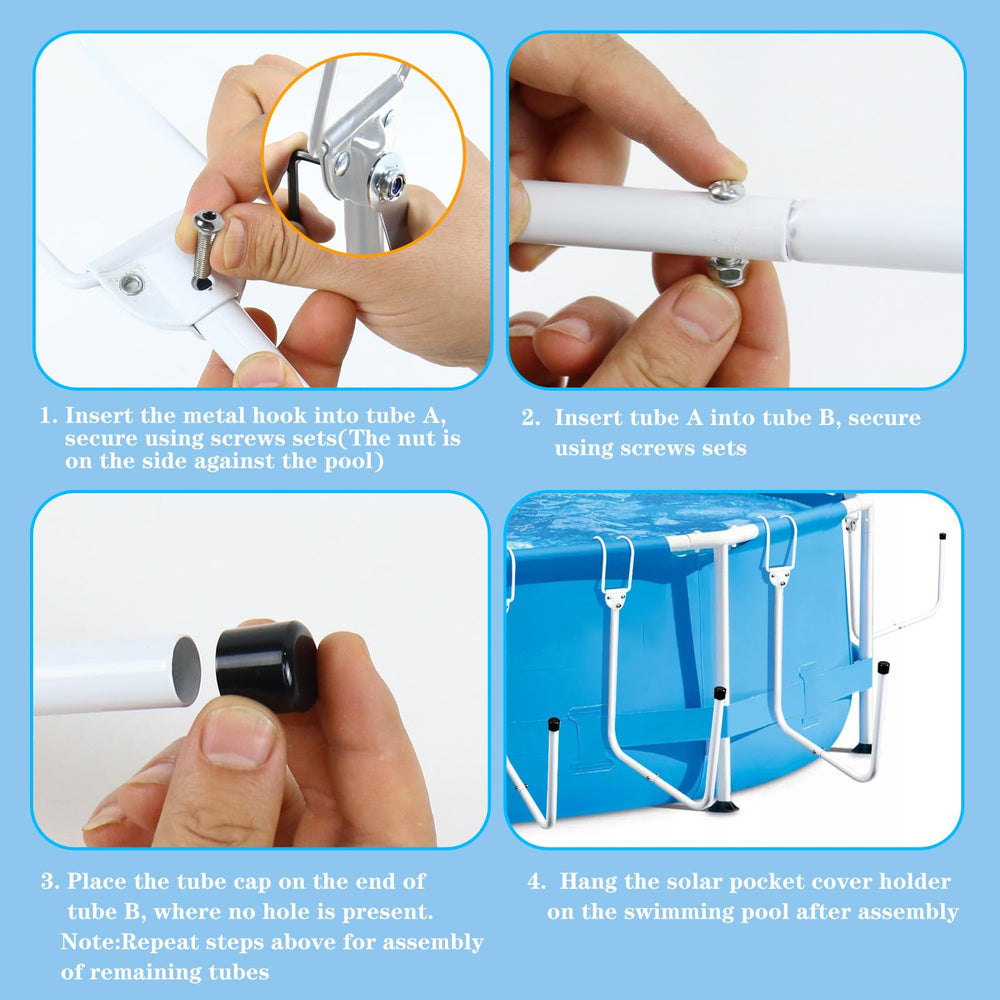 1. Insert the metal hook into tube A, secure using screws sets(The nut is on the side against the pool)

2. Insert tube A into tube B, secure using screws sets

3. Place the tube cap on the end of tube B, where no hole is present.
Note:Repeat steps above for assembly of remaining tubes

4. Hang the solar pocket cover holder on the swimming pool after assembly