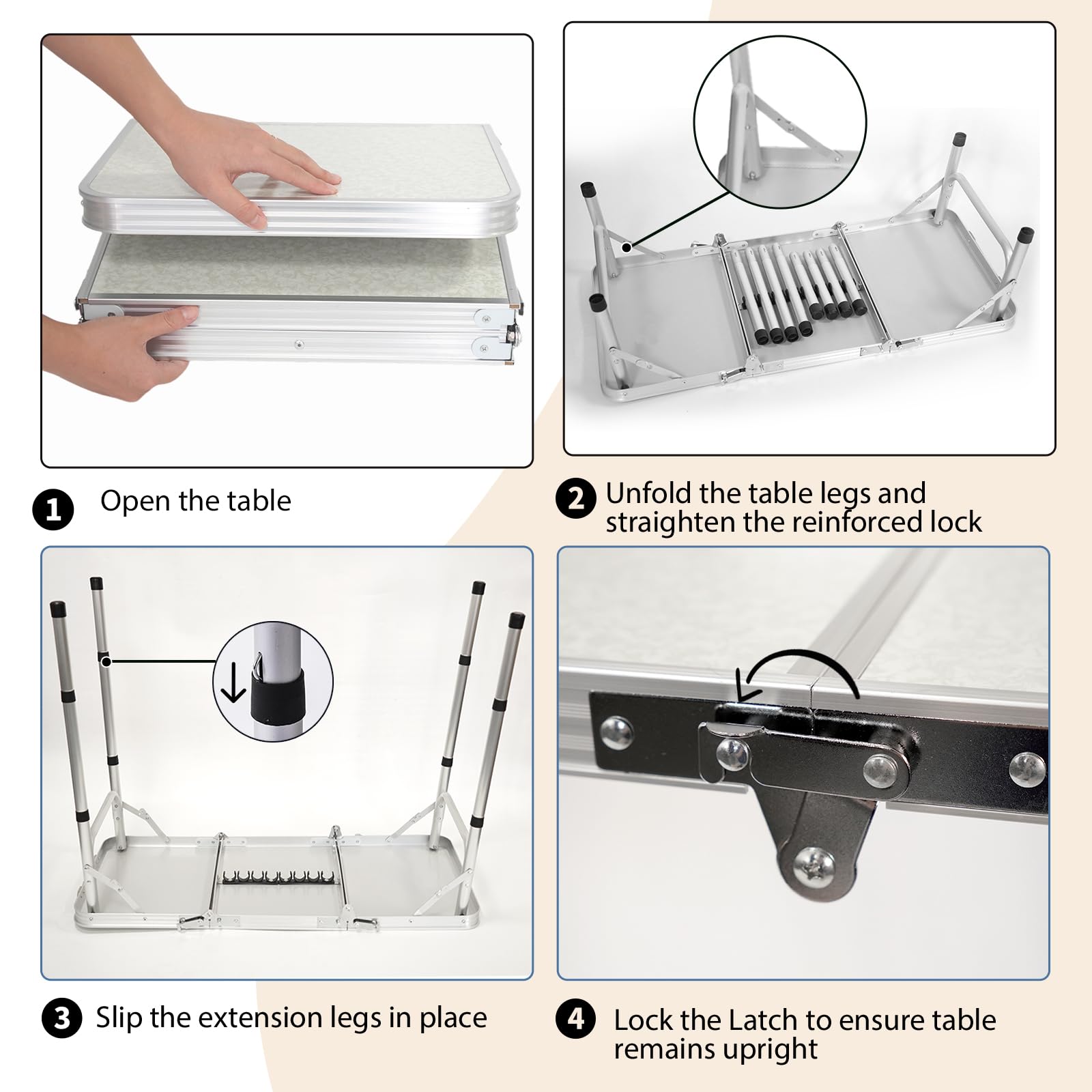 1 Open the table

2 Unfold the table legs and straighten the reinforced lock

3 Slip the extension legs in place

4 Lock the Latch to ensure table remains upright