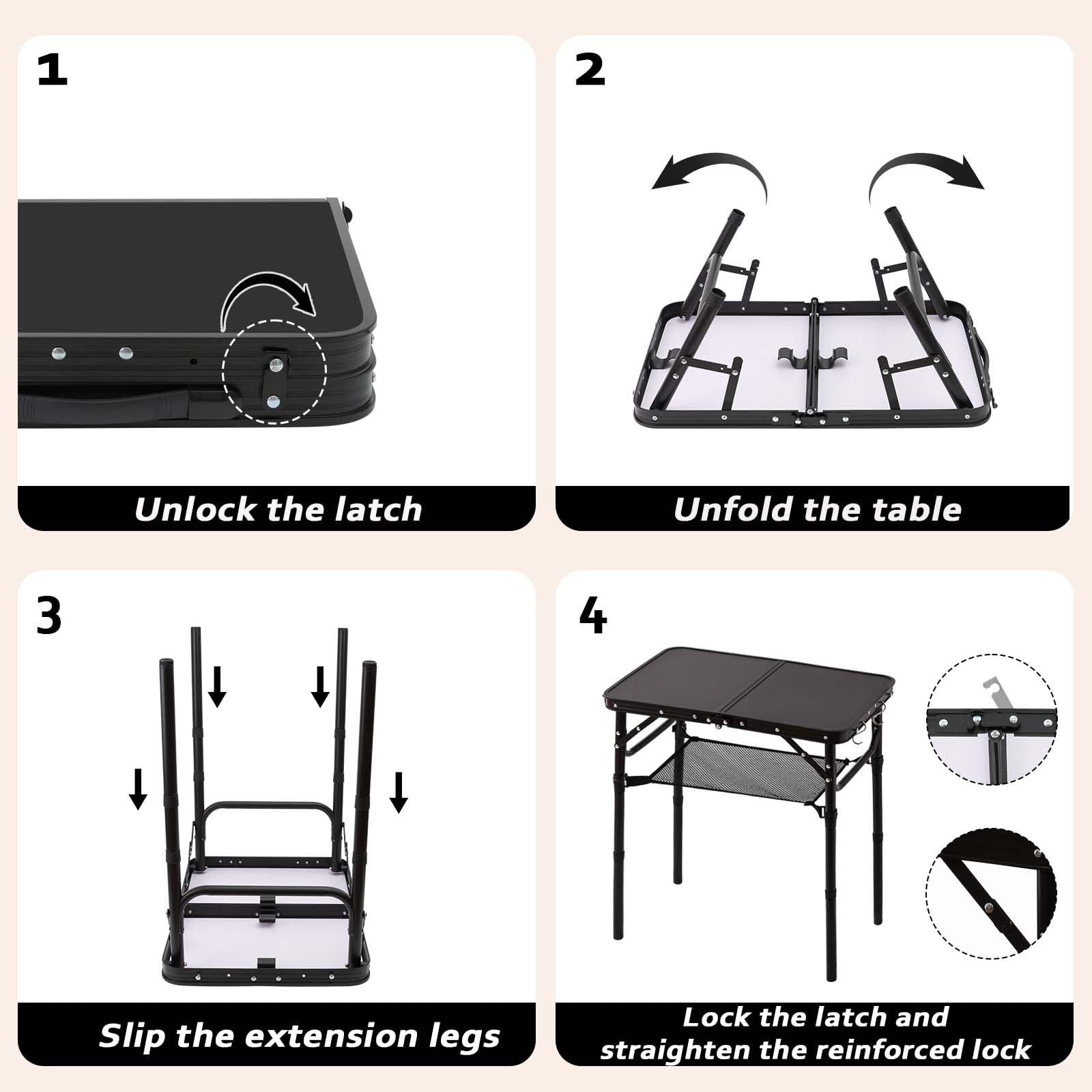 1

Unlock the latch

2

Unfold the table

3

Slip the extension legs

4

Lock the latch and straighten the reinforced lock