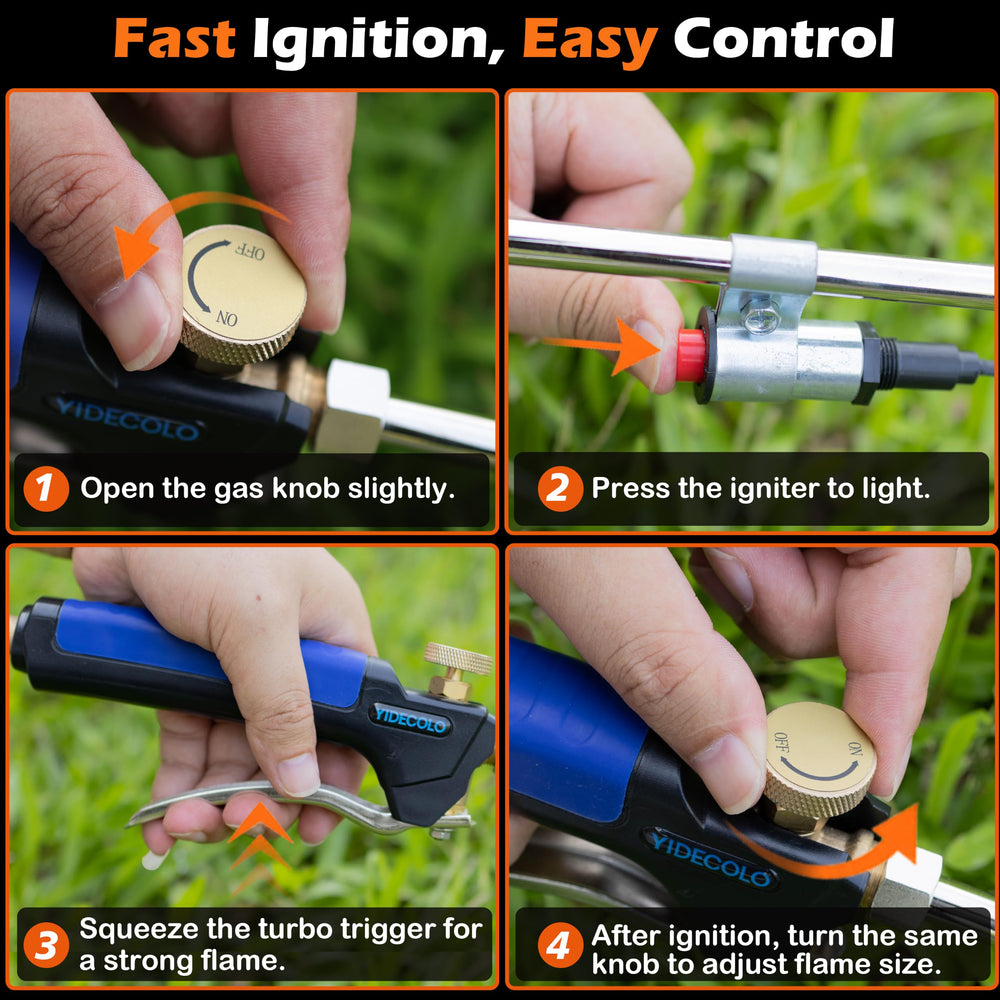 Fast Ignition, Easy Control

OFF
ON
YIDECOLO
1 Open the gas knob slightly.

2 Press the igniter to light.

YIDECOLO
3 Squeeze the turbo trigger for a strong flame.

OFF
ON
YIDECOLO
4 After ignition, turn the same knob to adjust flame size.