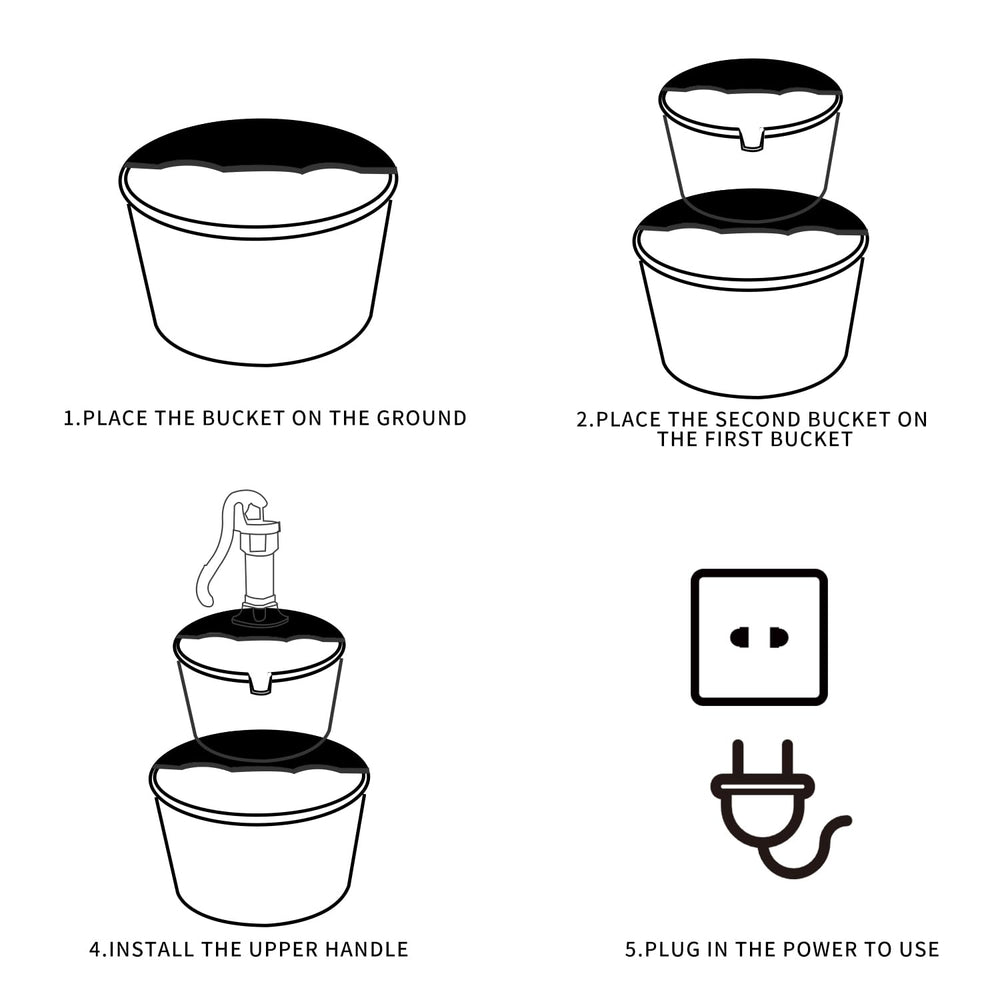 1.PLACE THE BUCKET ON THE GROUND

2.PLACE THE SECOND BUCKET ON THE FIRST BUCKET

4.INSTALL THE UPPER HANDLE

5.PLUG IN THE POWER TO USE