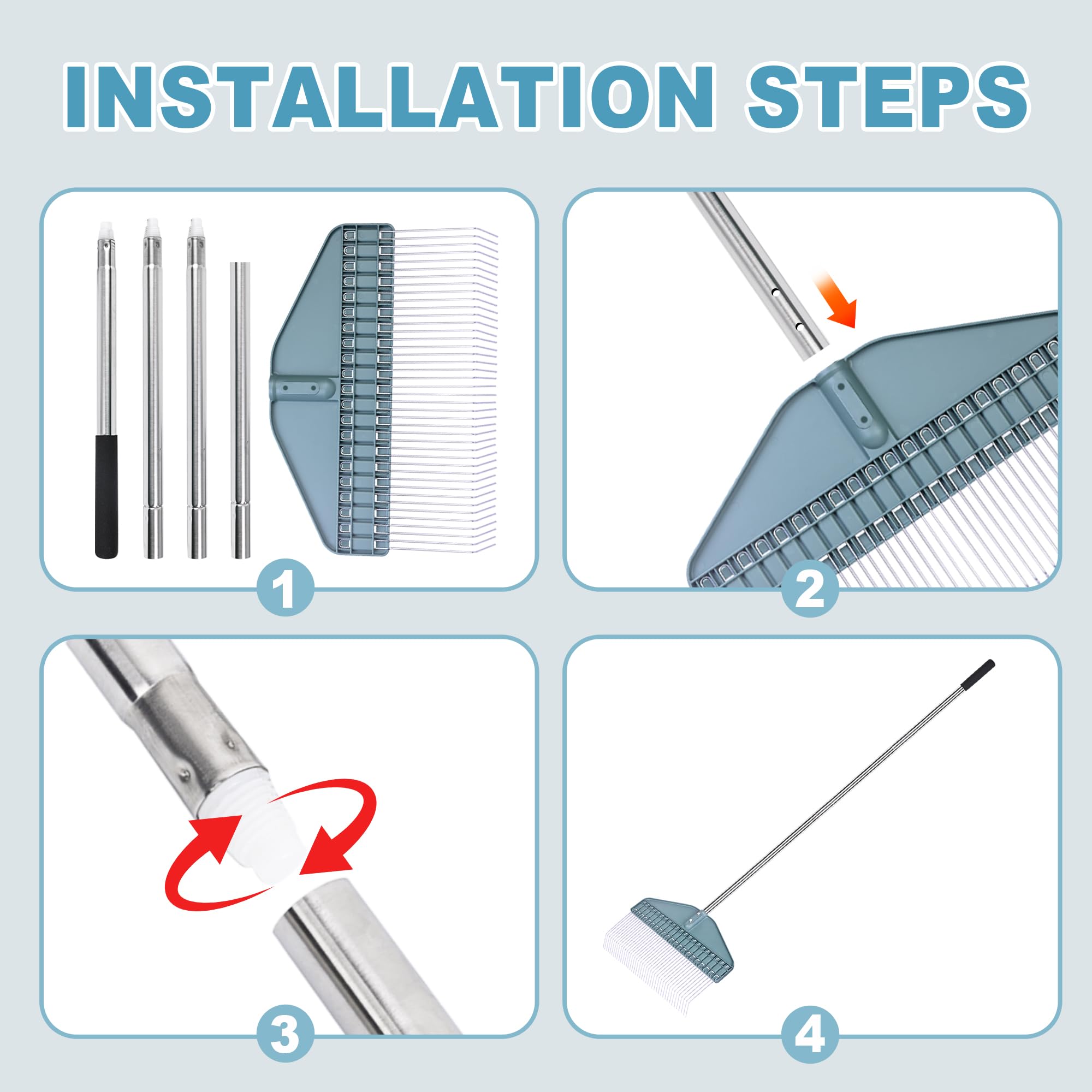 INSTALLATION STEPS

1

2

3

4