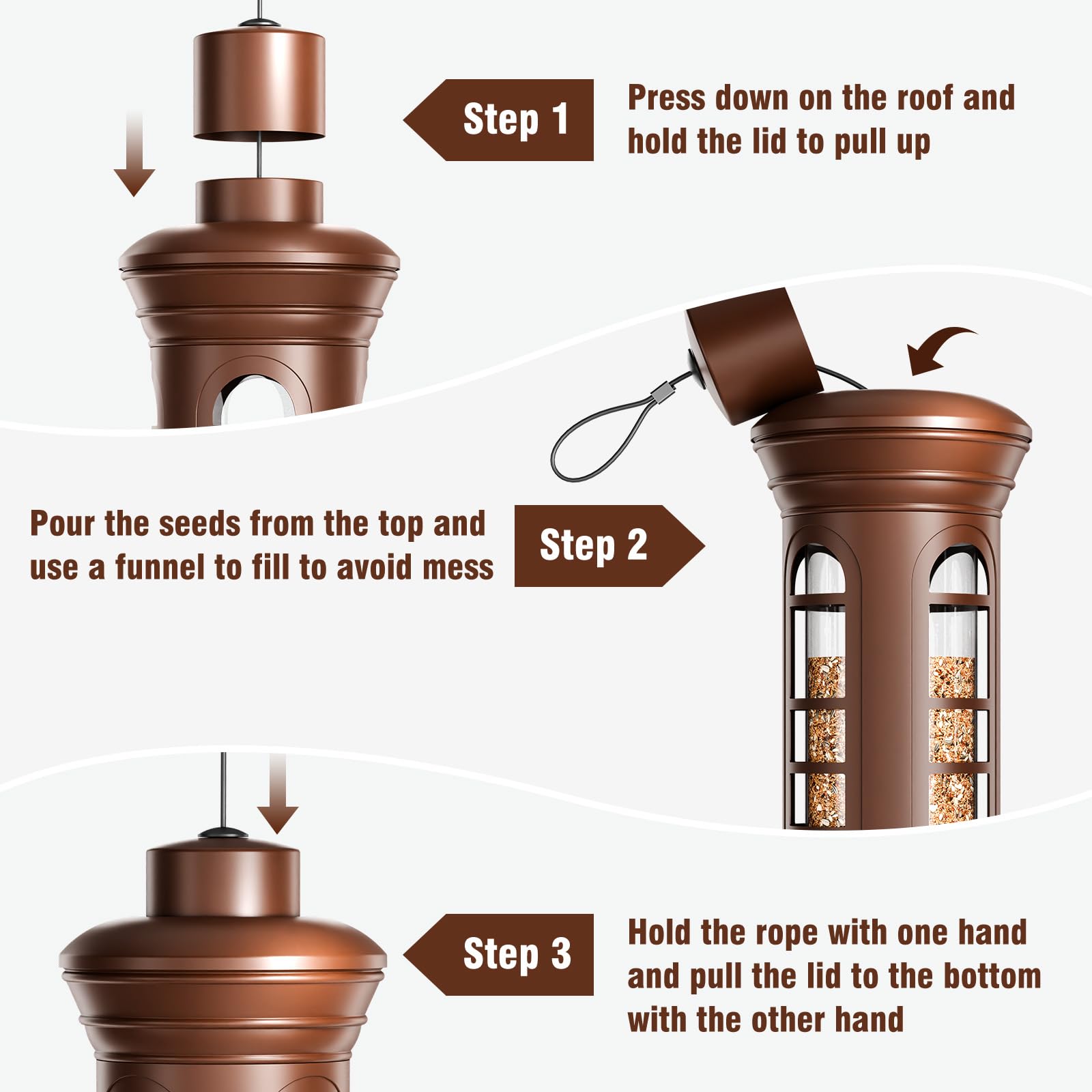 Step 1

Press down on the roof and hold the lid to pull up

Pour the seeds from the top and use a funnel to fill to avoid mess

Step 2

Step 3

Hold the rope with one hand and pull the lid to the bottom with the other hand