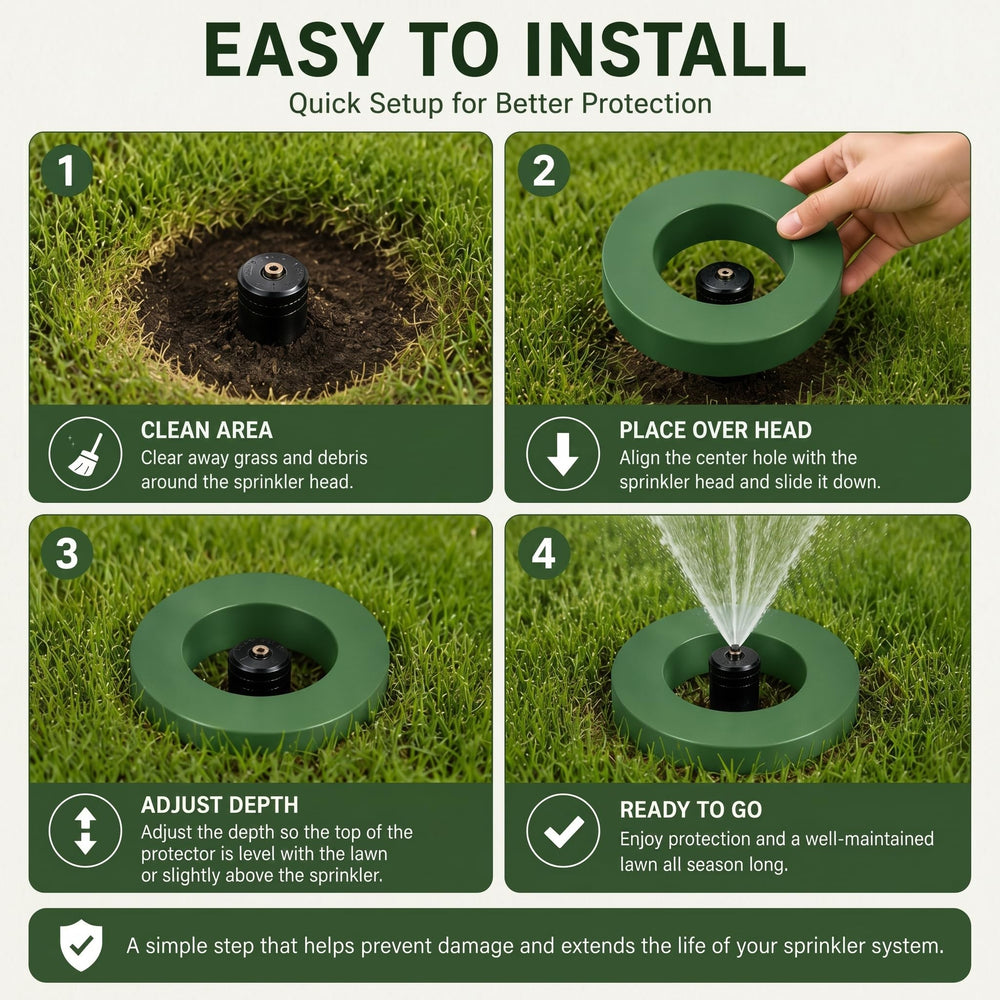 EASY TO INSTALL
Quick Setup for Better Protection

1

CLEAN AREA
Clear away grass and debris around the sprinkler head.

2

PLACE OVER HEAD
Align the center hole with the sprinkler head and slide it down.

3

ADJUST DEPTH
Adjust the depth so the top of the protector is level with the lawn or slightly above the sprinkler.

4

READY TO GO
Enjoy protection and a well-maintained lawn all season long.

A simple step that helps prevent damage and extends the life of your sprinkler system.