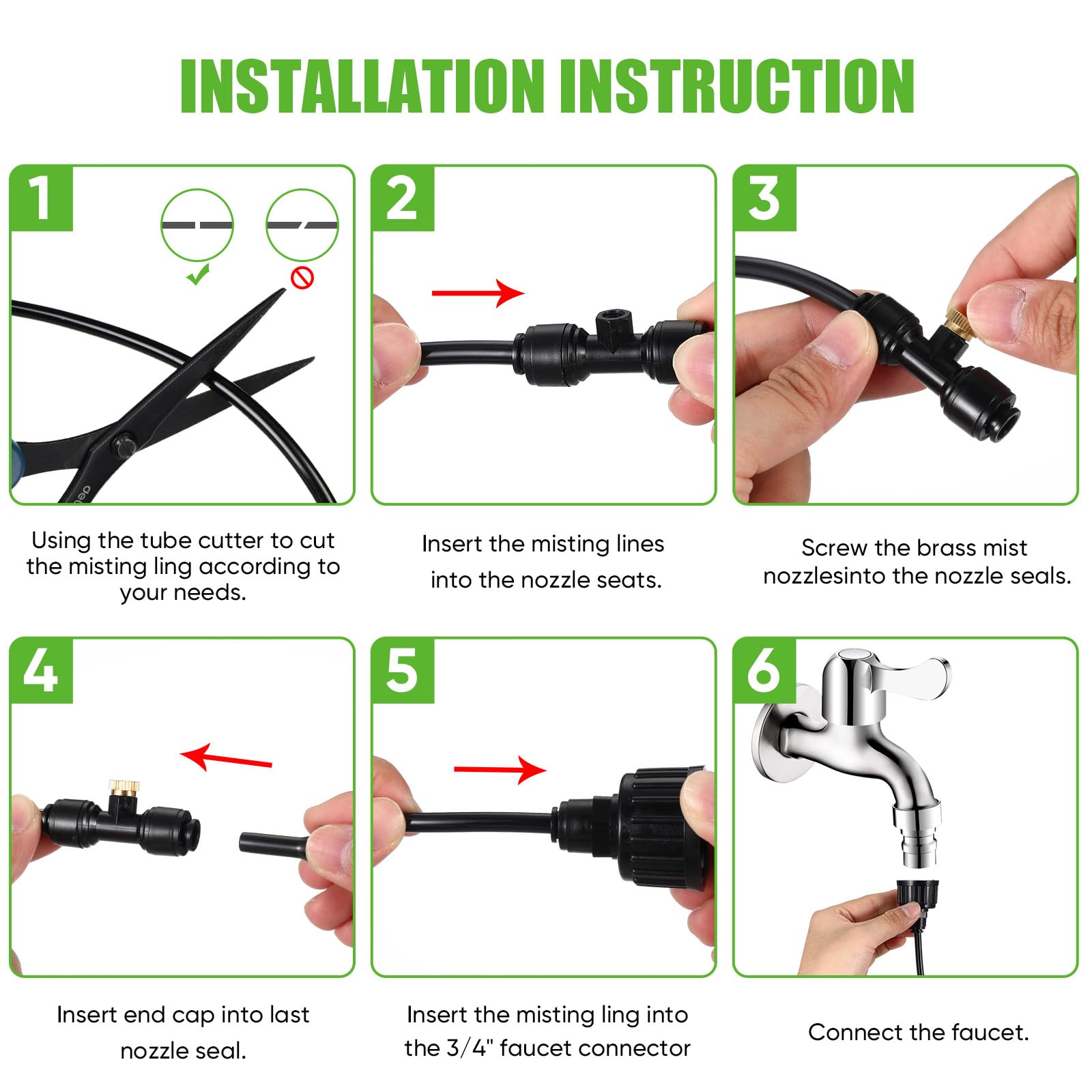 INSTALLATION INSTRUCTION

1

Using the tube cutter to cut the misting ling according to your needs.

2

Insert the misting lines into the nozzle seats.

3

Screw the brass mist nozzlesinto the nozzle seals.

4

Insert end cap into last nozzle seal.

5

Insert the misting ling into the 3/4" faucet connector

6

Connect the faucet.