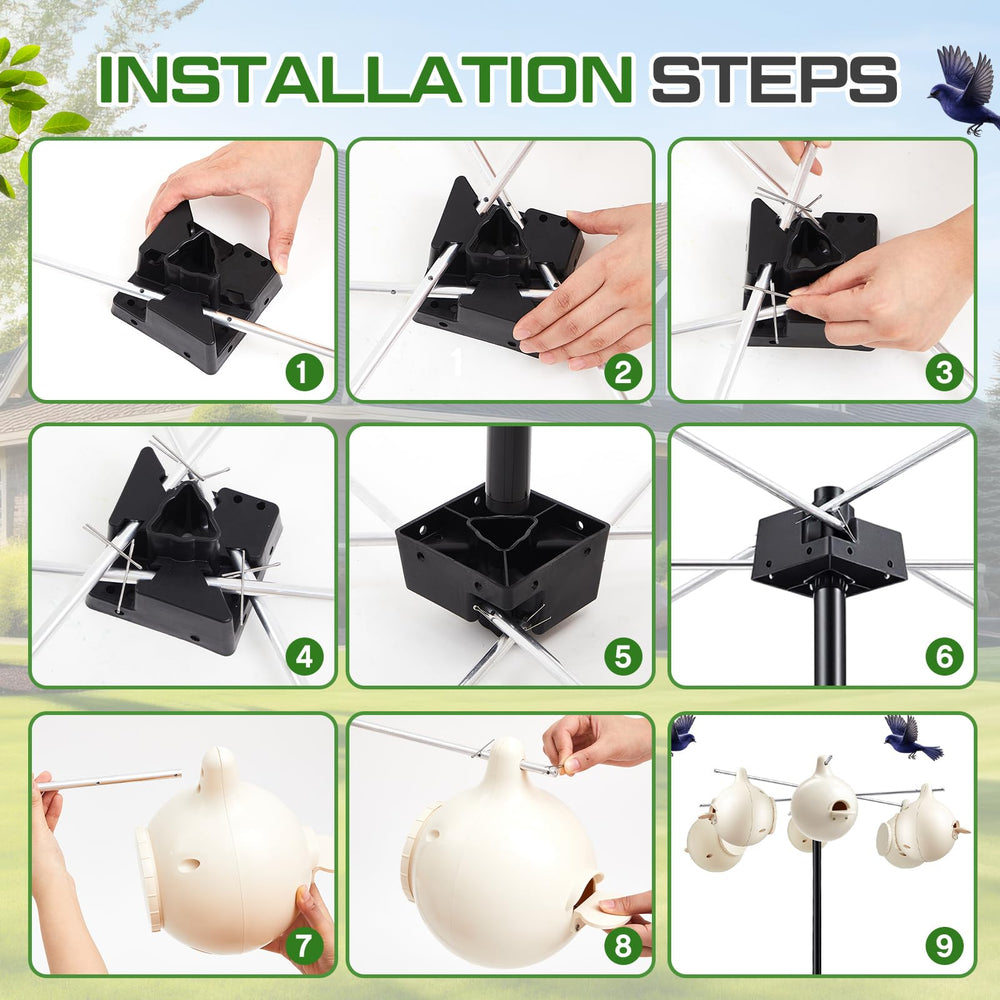 INSTALLATION STEPS

1

2

3

4

5

6

7

8

9