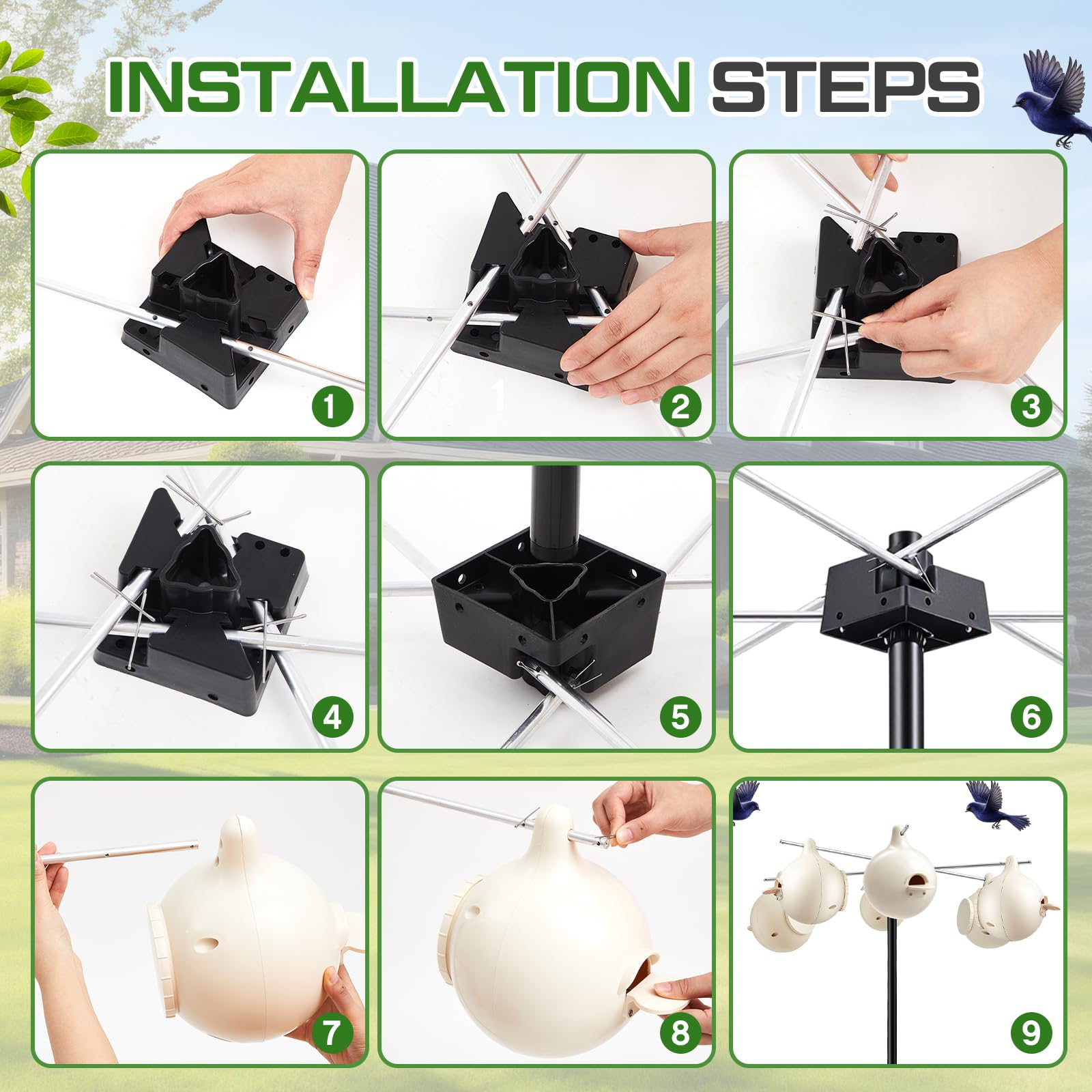 INSTALLATION STEPS

1

2

3

4

5

6

7

8

9