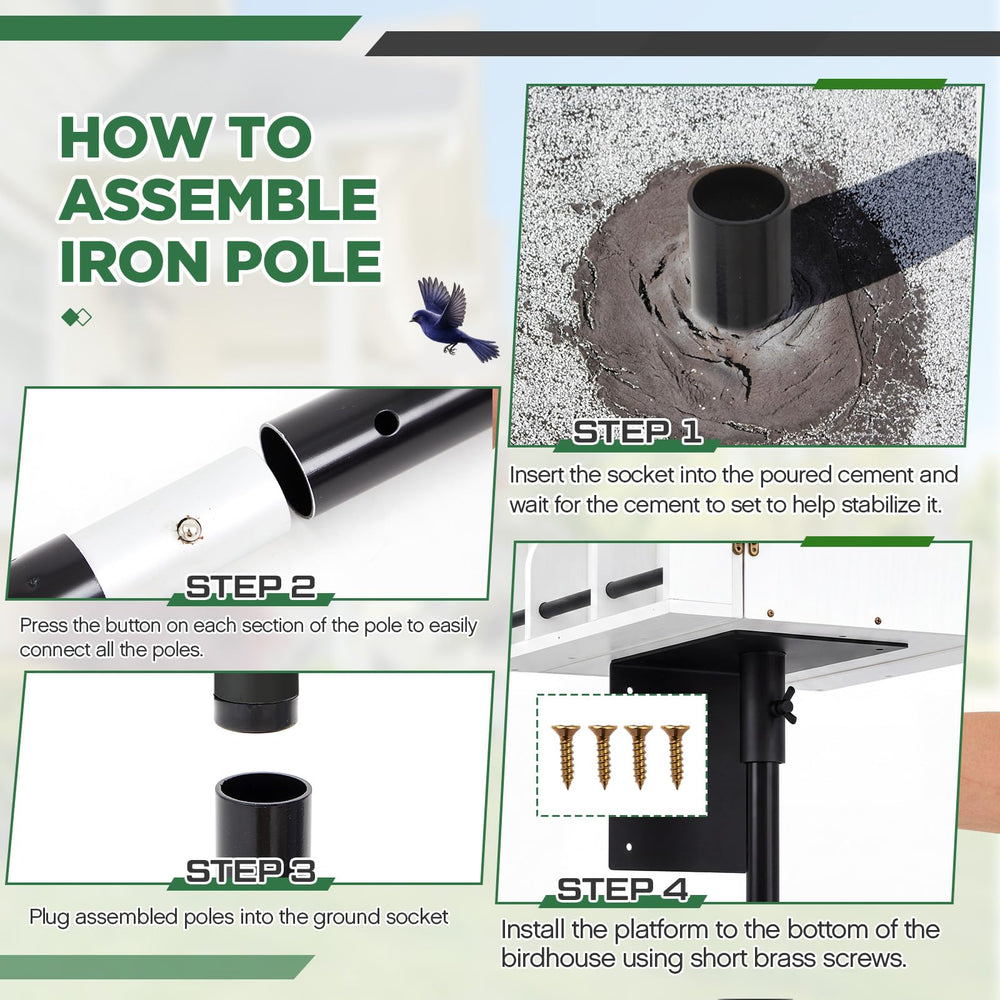 HOW TO ASSEMBLE IRON POLE

STEP 1

Insert the socket into the poured cement and wait for the cement to set to help stabilize it.

STEP 2

Press the button on each section of the pole to easily connect all the poles.

STEP 3

Plug assembled poles into the ground socket

STEP 4

Install the platform to the bottom of the birdhouse using short brass screws.