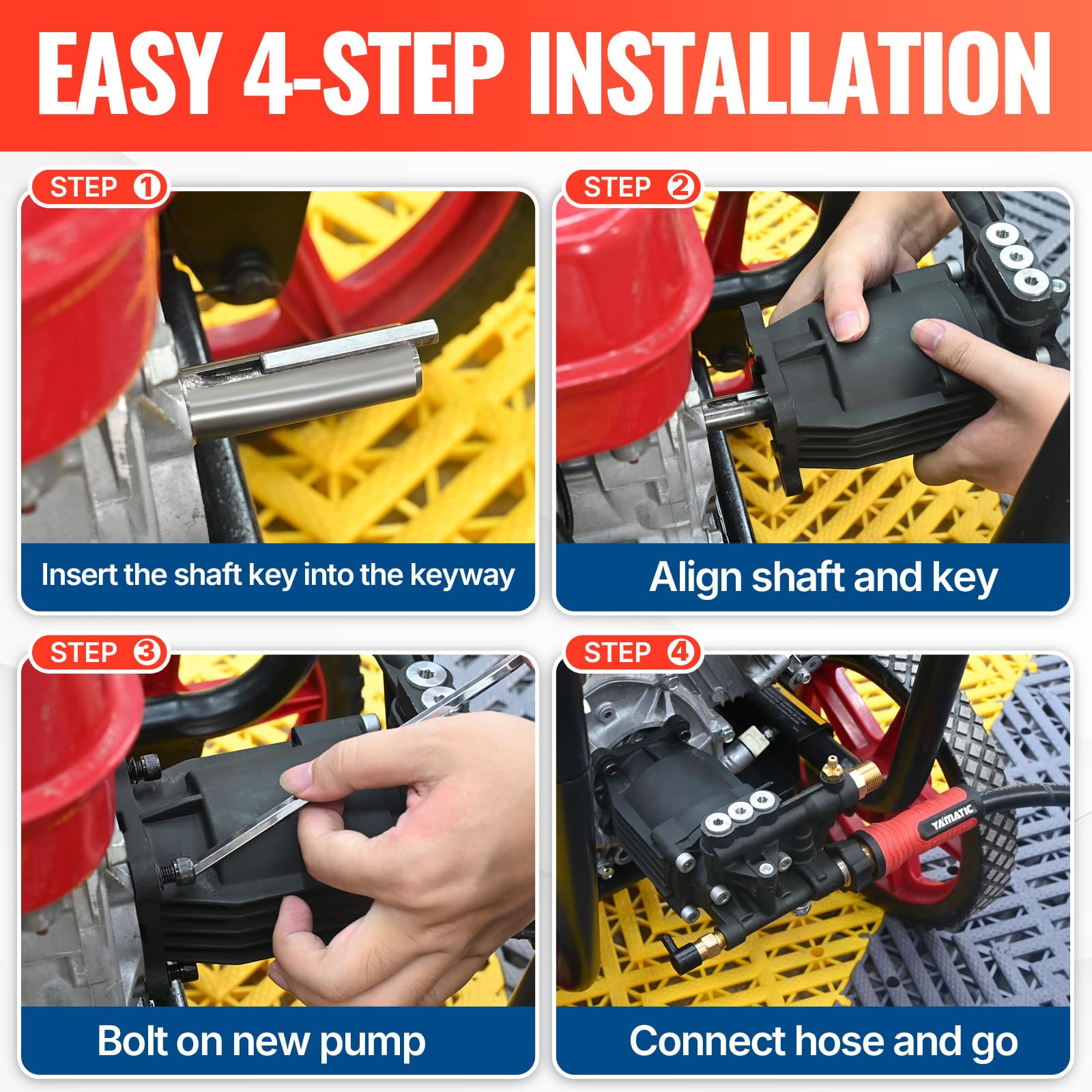 EASY 4-STEP INSTALLATION

STEP ①

Insert the shaft key into the keyway

STEP ②

Align shaft and key

STEP ③

Bolt on new pump

STEP ④

YAMATIC

Connect hose and go