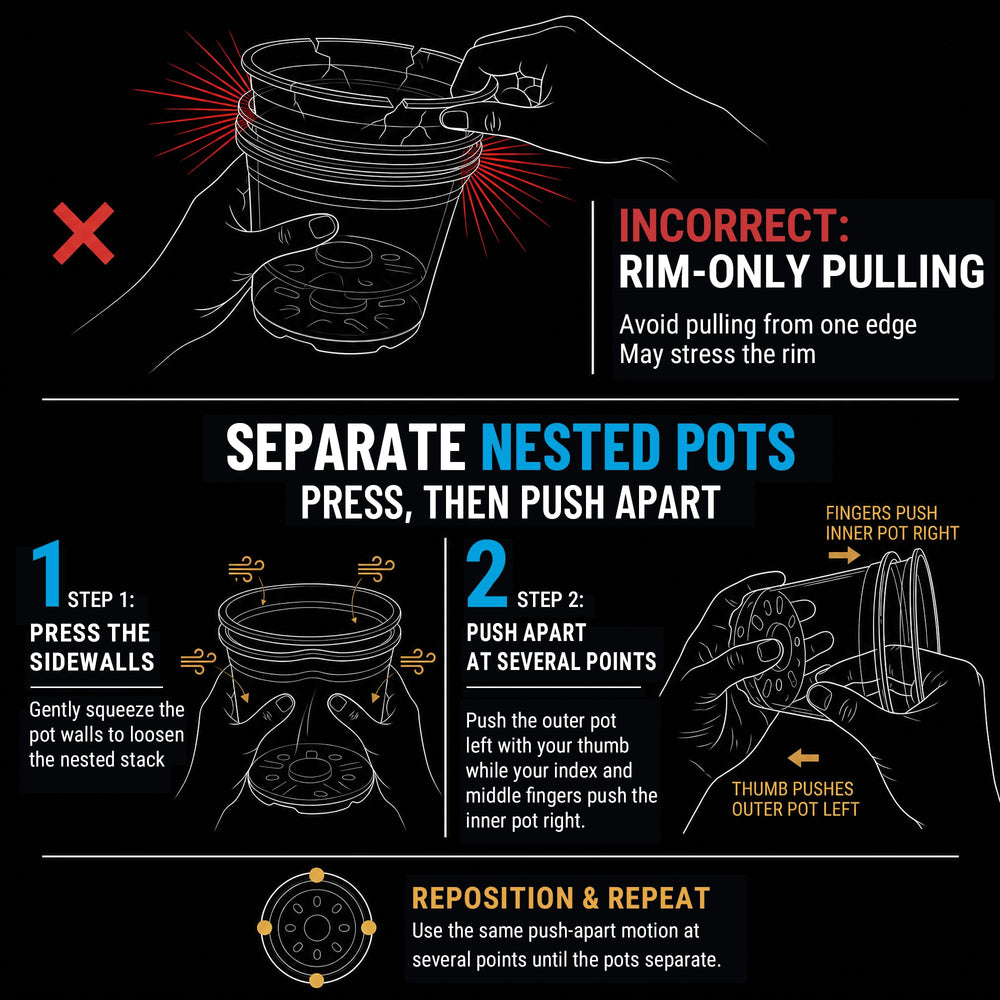 INCORRECT:
RIM-ONLY PULLING

Avoid pulling from one edge
May stress the rim

SEPARATE NESTED POTS
PRESS, THEN PUSH APART

1 STEP 1:
PRESS THE SIDEWALLS

Gently squeeze the pot walls to loosen the nested stack

2 STEP 2:
PUSH APART AT SEVERAL POINTS

Push the outer pot left with your thumb while your index and middle fingers push the inner pot right.

FINGERS PUSH INNER POT RIGHT

THUMB PUSHES OUTER POT LEFT

REPOSITION & REPEAT

Use the same push-apart motion at several points until the pots separate.