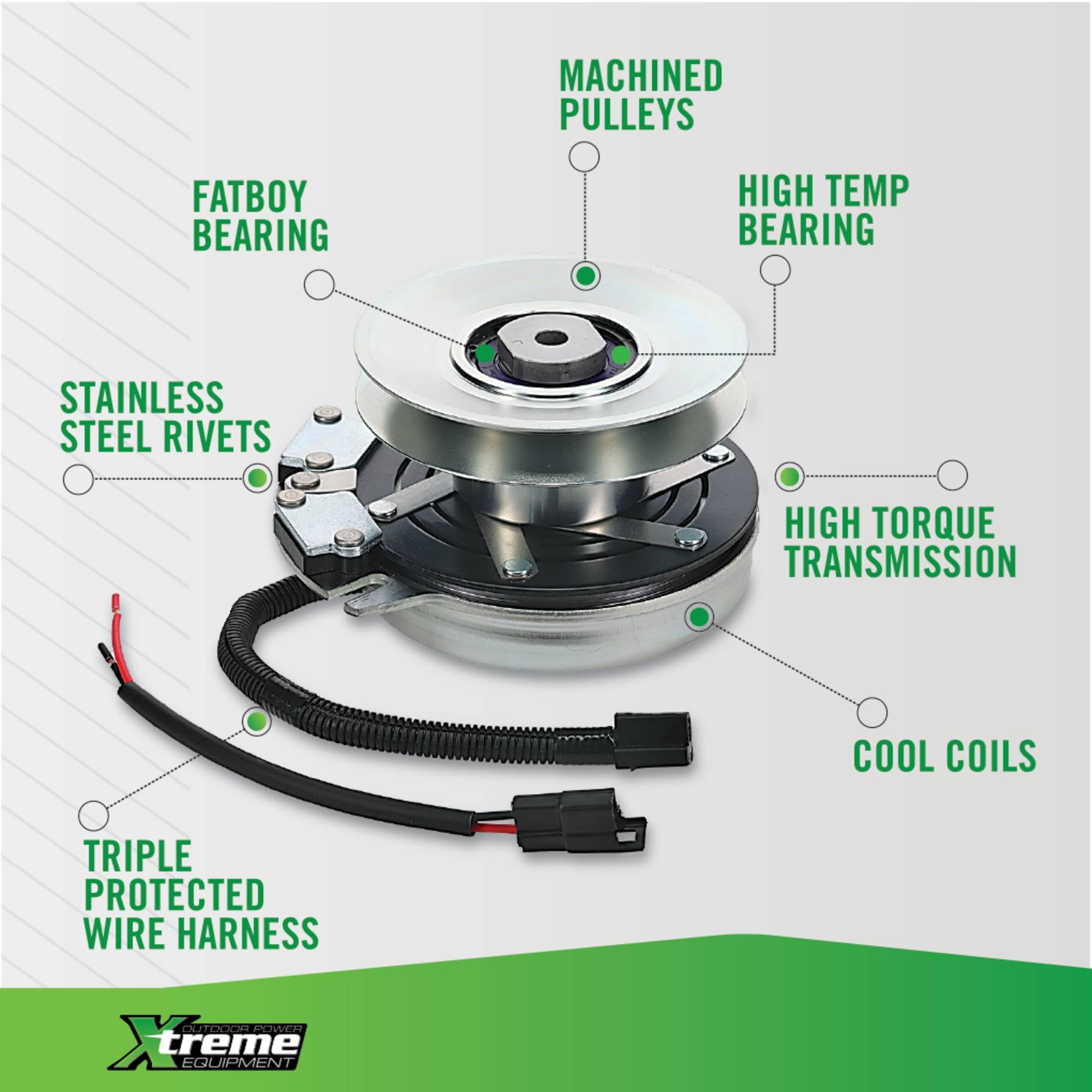 MACHINED PULLEYS

FATBOY BEARING

HIGH TEMP BEARING

STAINLESS STEEL RIVETS

HIGH TORQUE TRANSMISSION

COOL COILS

TRIPLE PROTECTED WIRE HARNESS

Xtreme OUTDOOR POWER EQUIPMENT