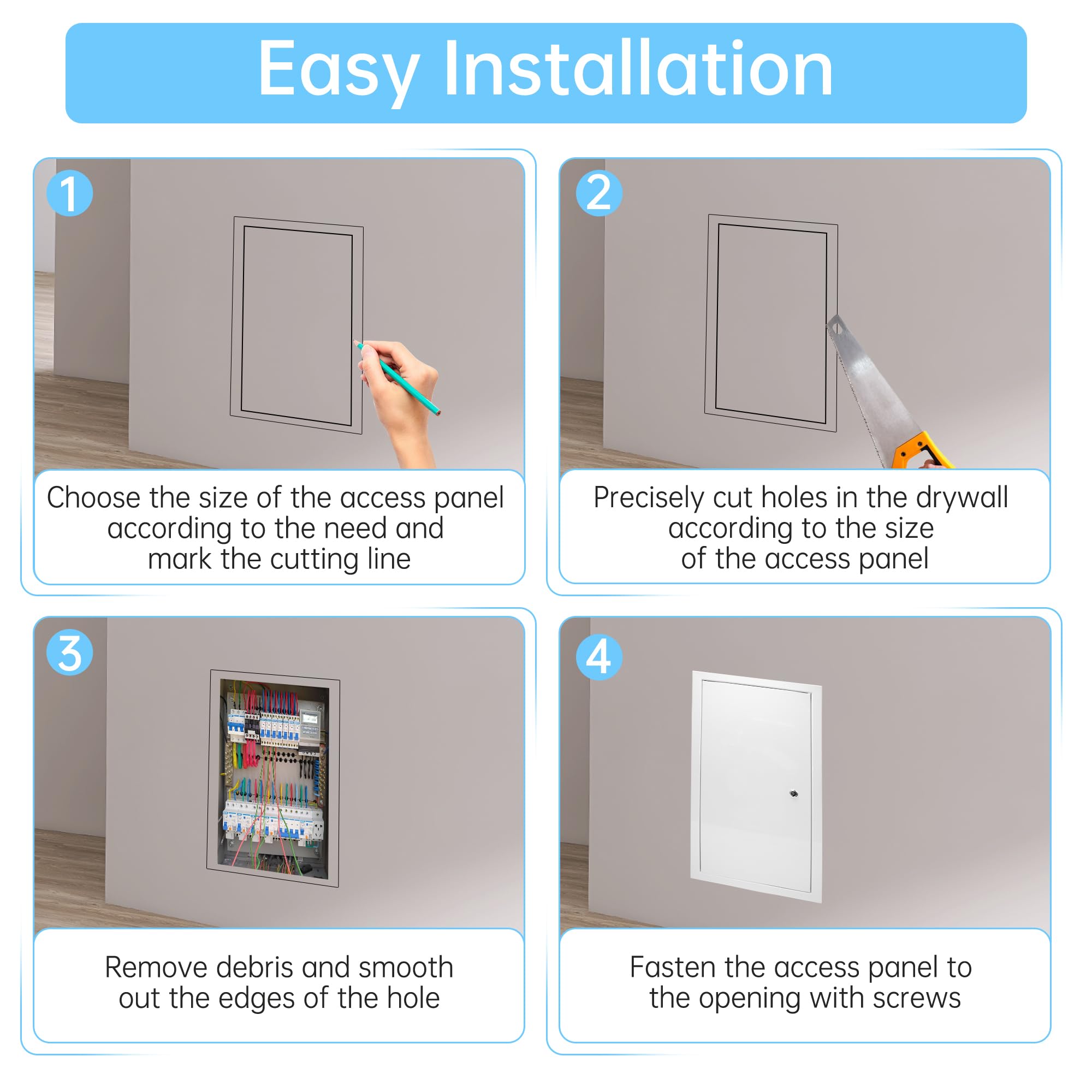 Easy Installation

1

Choose the size of the access panel according to the need and mark the cutting line

2

Precisely cut holes in the drywall according to the size of the access panel

3

Remove debris and smooth out the edges of the hole

4

Fasten the access panel to the opening with screws