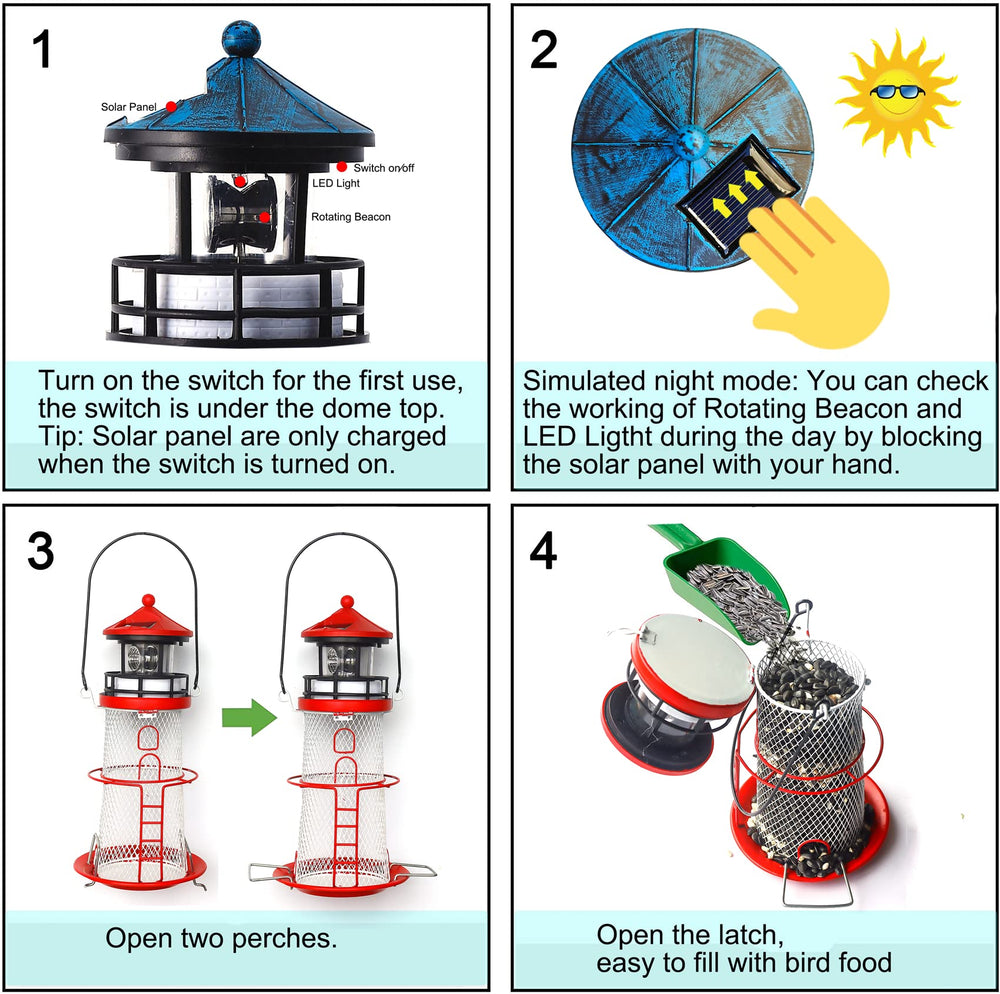 1

Solar Panel

Switch on/off

LED Light

Rotating Beacon

Turn on the switch for the first use, the switch is under the dome top. Tip: Solar panel are only charged when the switch is turned on.

2

Simulated night mode: You can check the working of Rotating Beacon and LED Ligtht during the day by blocking the solar panel with your hand.

3

Open two perches.

4

Open the latch,
easy to fill with bird food