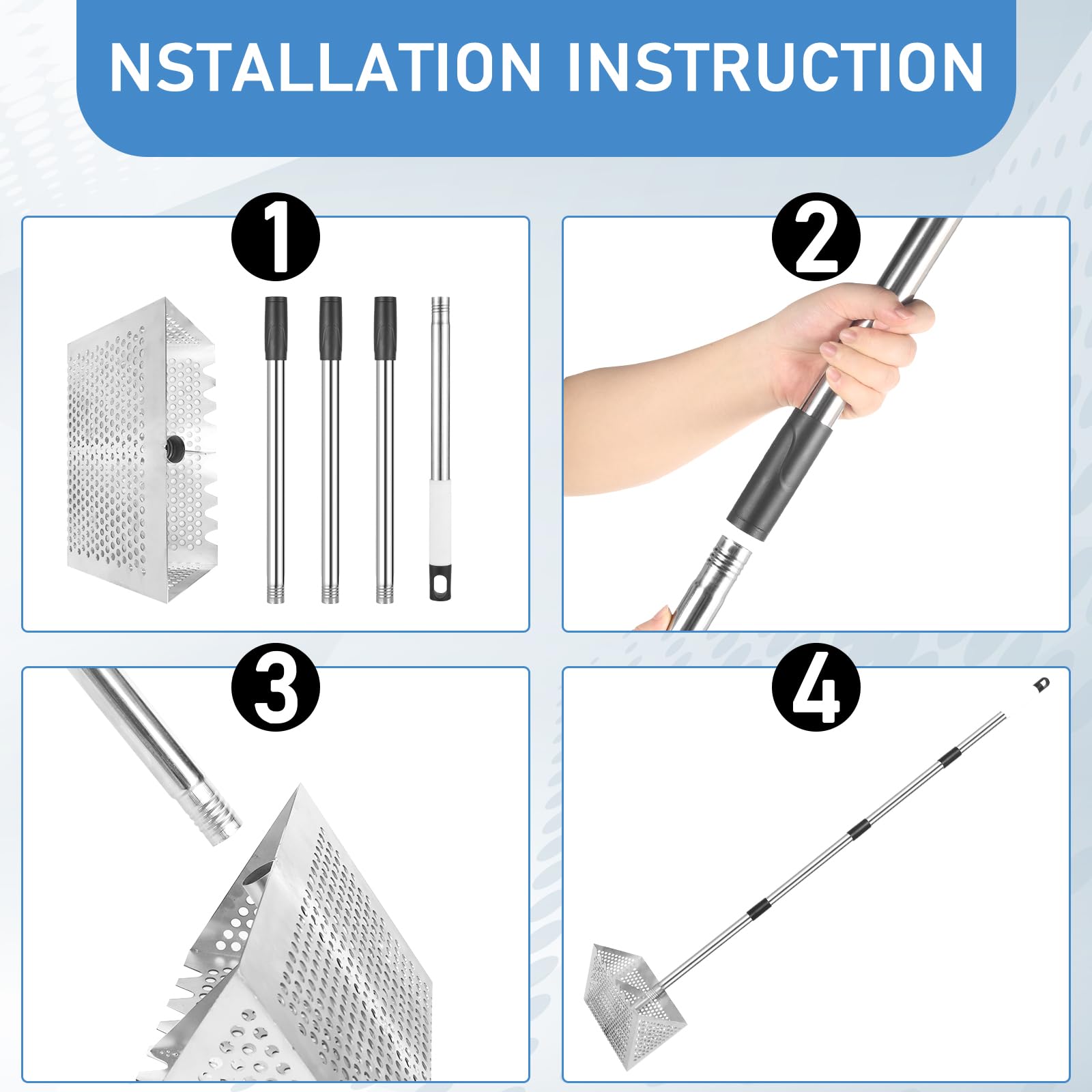 NSTALLATION INSTRUCTION

1

2

3

4