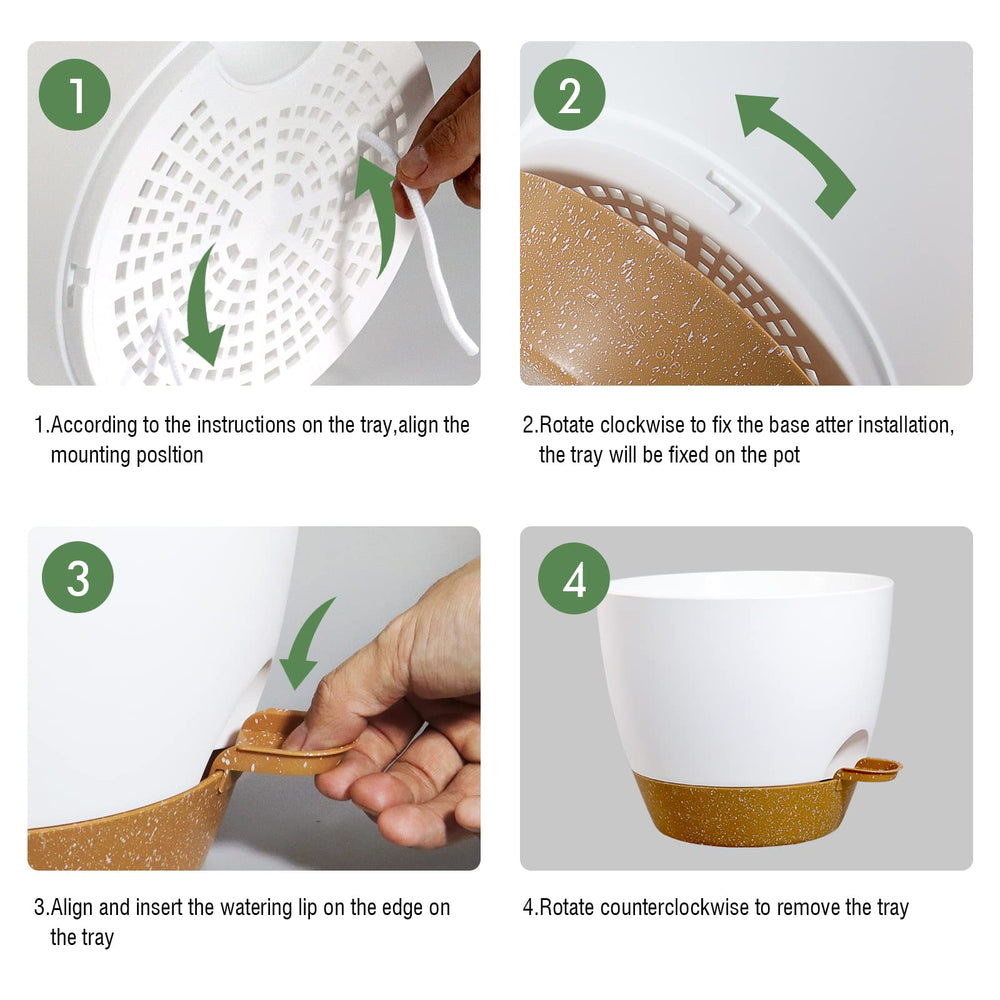 1

2

1.According to the instructions on the tray,align the mounting posltion

2.Rotate clockwise to fix the base atter installation, the tray will be fixed on the pot

3

4

3.Align and insert the watering lip on the edge on the tray

4.Rotate counterclockwise to remove the tray