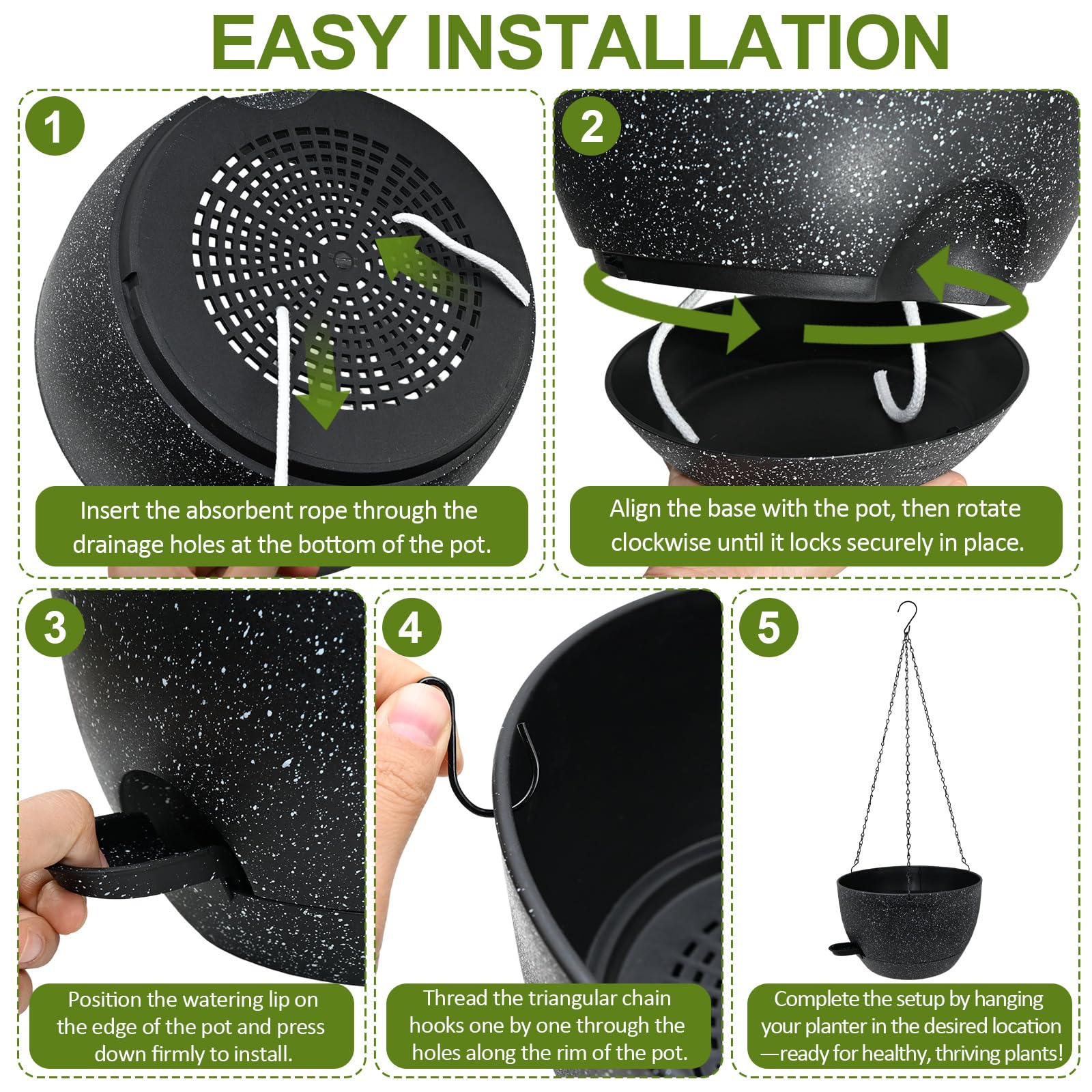 EASY INSTALLATION

1

Insert the absorbent rope through the drainage holes at the bottom of the pot.

2

Align the base with the pot, then rotate clockwise until it locks securely in place.

3

Position the watering lip on the edge of the pot and press down firmly to install.

4

Thread the triangular chain hooks one by one through the holes along the rim of the pot.

5

Complete the setup by hanging your planter in the desired location —ready for healthy, thriving plants!