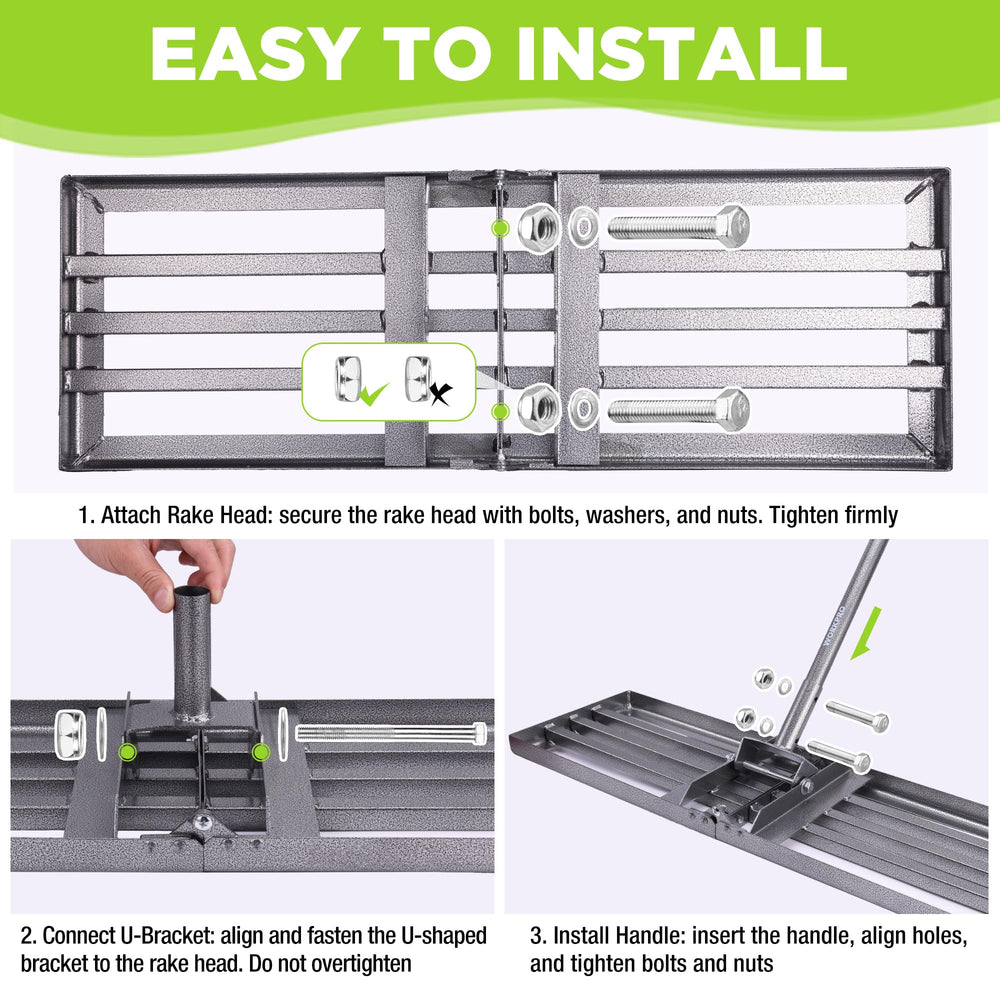 EASY TO INSTALL

1. Attach Rake Head: secure the rake head with bolts, washers, and nuts. Tighten firmly

WORKPRO

2. Connect U-Bracket: align and fasten the U-shaped bracket to the rake head. Do not overtighten

3. Install Handle: insert the handle, align holes, and tighten bolts and nuts