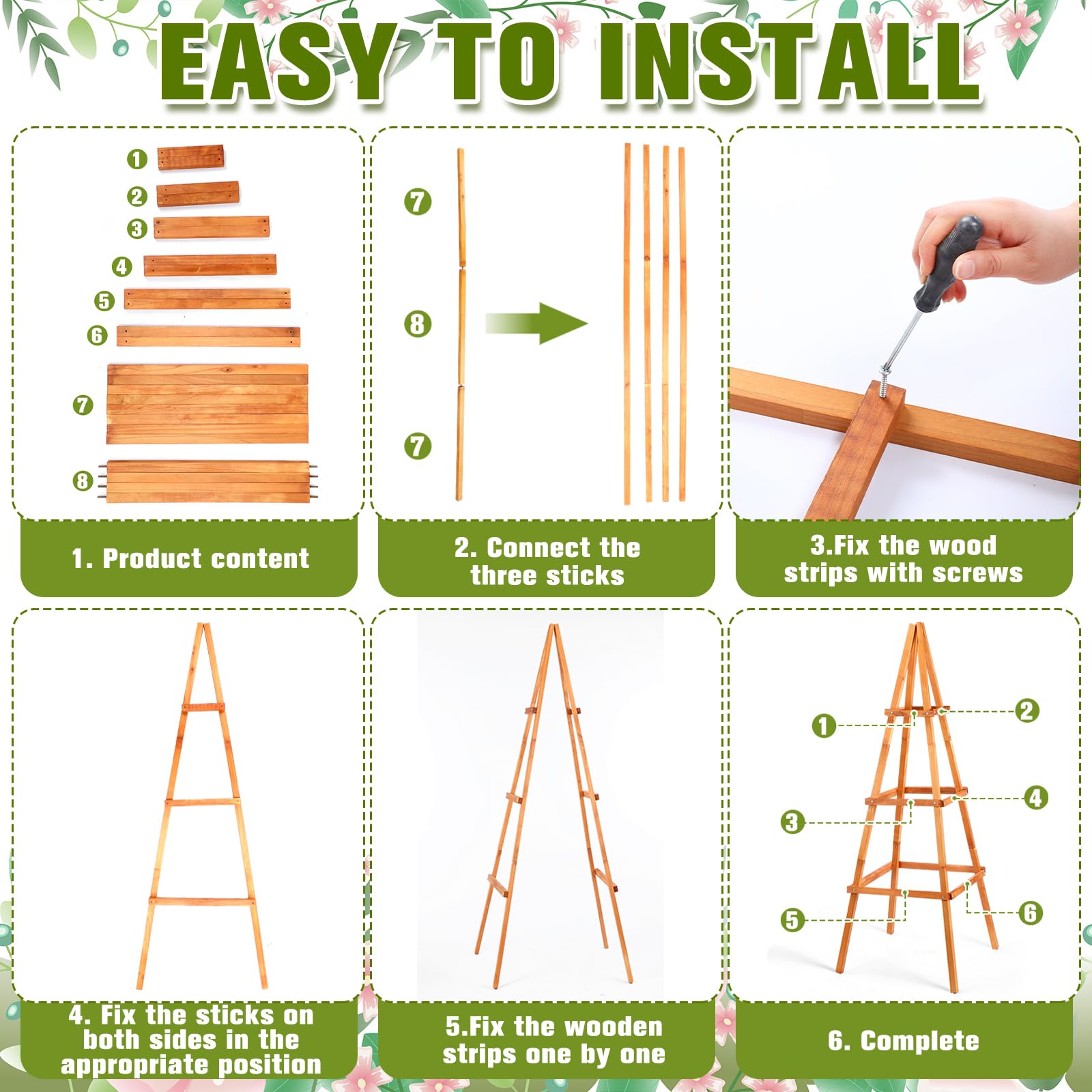 EASY TO INSTALL

1
2
3
4
5
6
7
8

1. Product content

7
8
7

2. Connect the three sticks

3.Fix the wood strips with screws

4. Fix the sticks on both sides in the appropriate position

5.Fix the wooden strips one by one

1
2
3
4
5
6

6. Complete