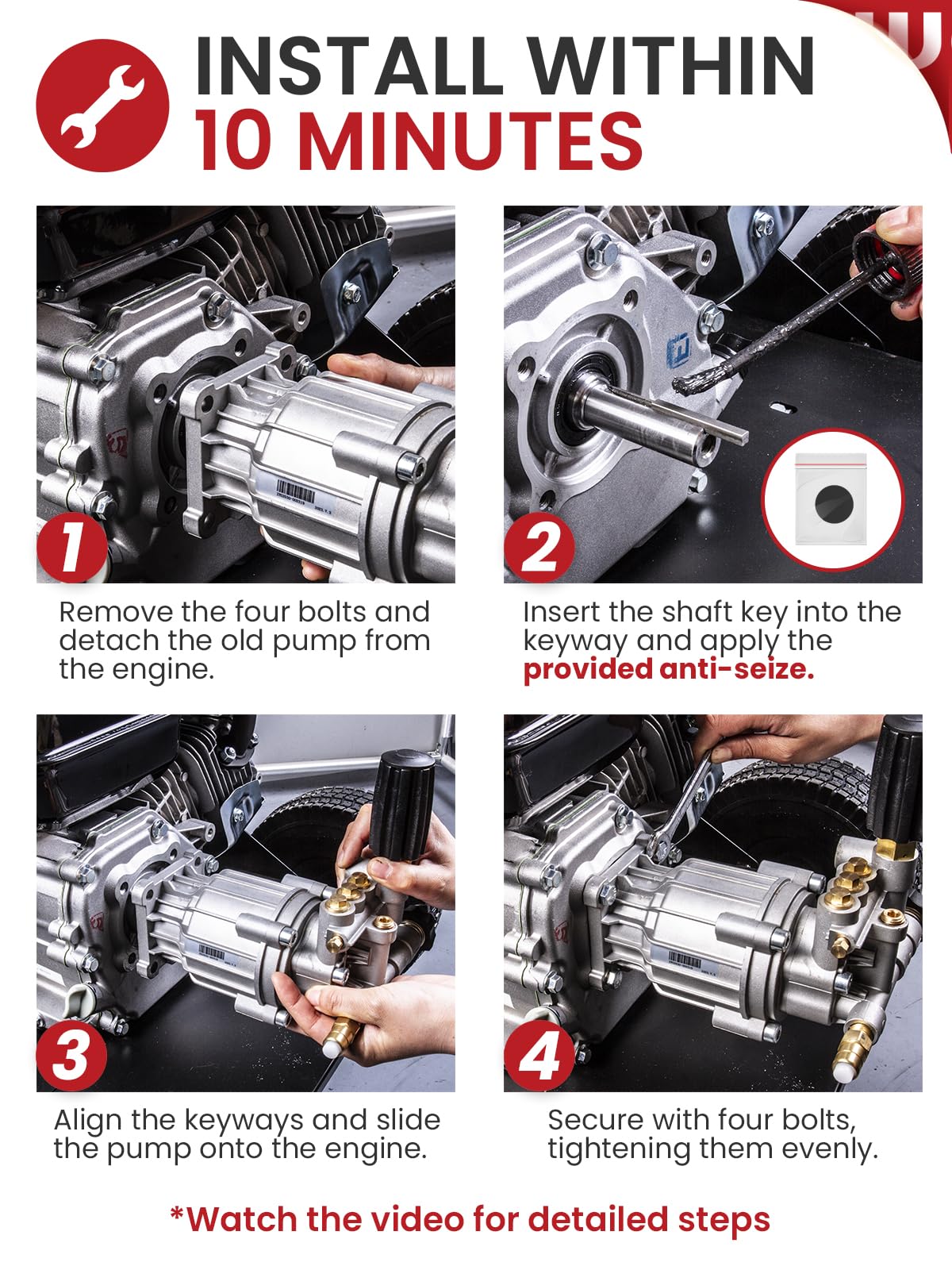 INSTALL WITHIN
10 MINUTES

1

Remove the four bolts and detach the old pump from the engine.

2

Insert the shaft key into the keyway and apply the provided anti-seize.

3

Align the keyways and slide the pump onto the engine.

4

Secure with four bolts, tightening them evenly.

*Watch the video for detailed steps