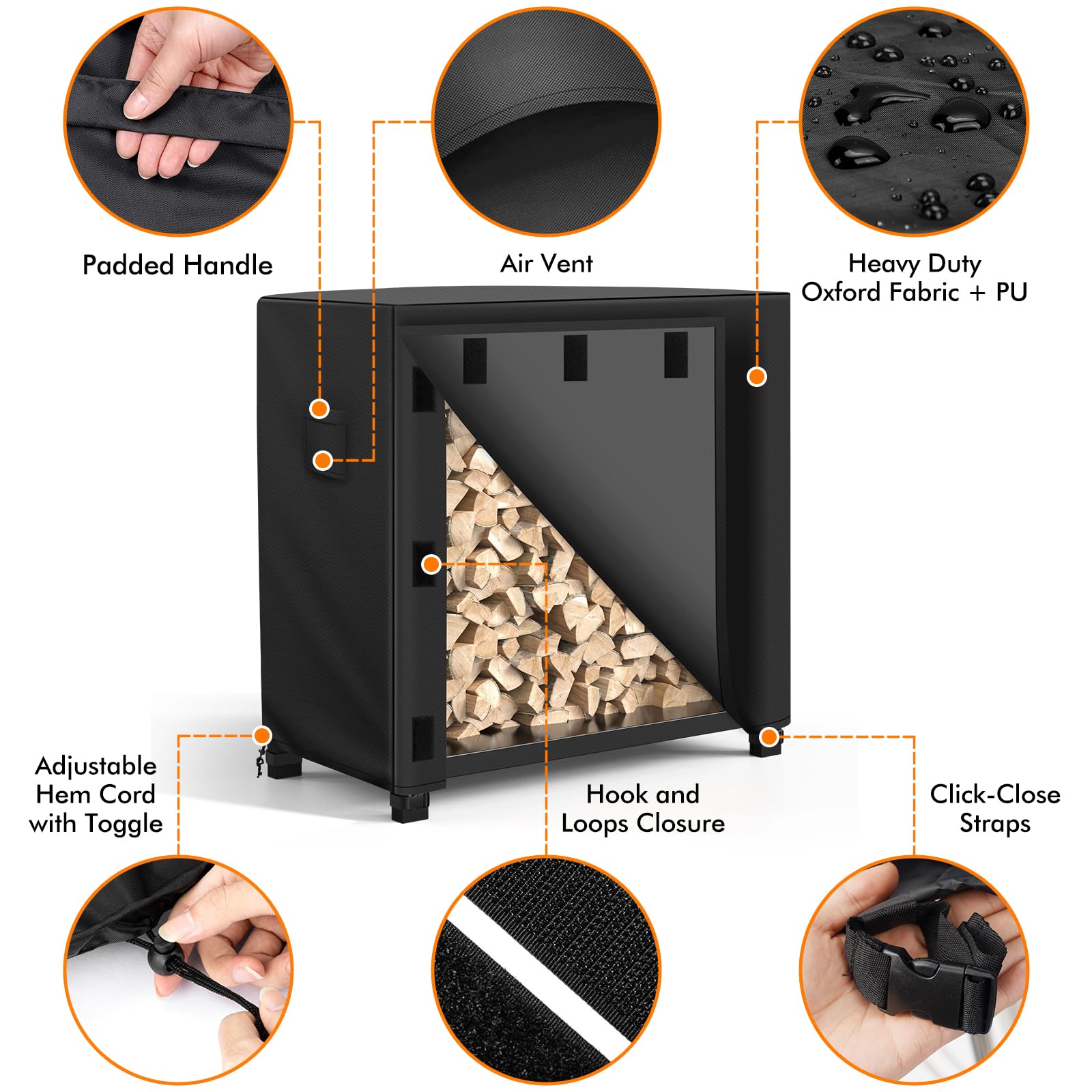 Padded Handle

Air Vent

Heavy Duty
Oxford Fabric + PU

Adjustable
Hem Cord
with Toggle

Hook and
Loops Closure

Click-Close
Straps