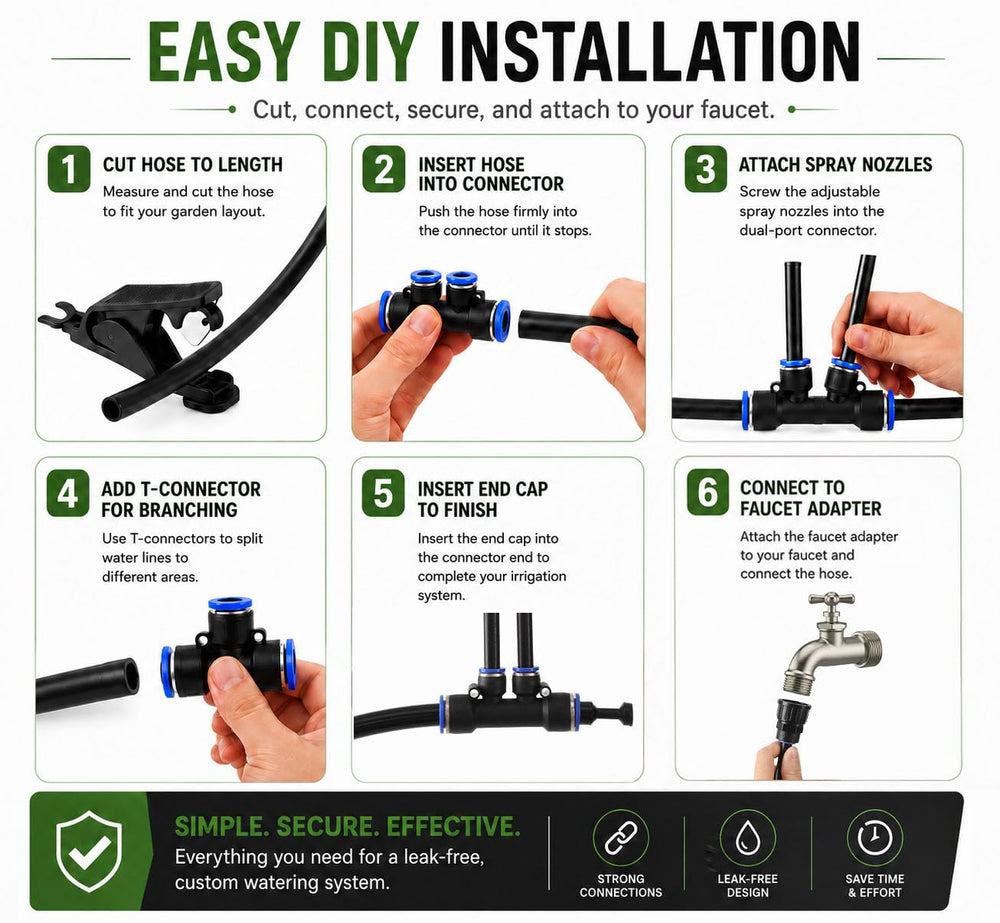 EASY DIY INSTALLATION

Cut, connect, secure, and attach to your faucet.

1 CUT HOSE TO LENGTH

Measure and cut the hose to fit your garden layout.

2 INSERT HOSE INTO CONNECTOR

Push the hose firmly into the connector until it stops.

3 ATTACH SPRAY NOZZLES

Screw the adjustable spray nozzles into the dual-port connector.

4 ADD T-CONNECTOR FOR BRANCHING

Use T-connectors to split water lines to different areas.

5 INSERT END CAP TO FINISH

Insert the end cap into the connector end to complete your irrigation system.

6 CONNECT TO FAUCET ADAPTER

Attach the faucet adapter to your faucet and connect the hose.

SIMPLE. SECURE. EFFECTIVE.

Everything you need for a leak-free, custom watering system.

STRONG CONNECTIONS

LEAK-FREE DESIGN

SAVE TIME & EFFORT