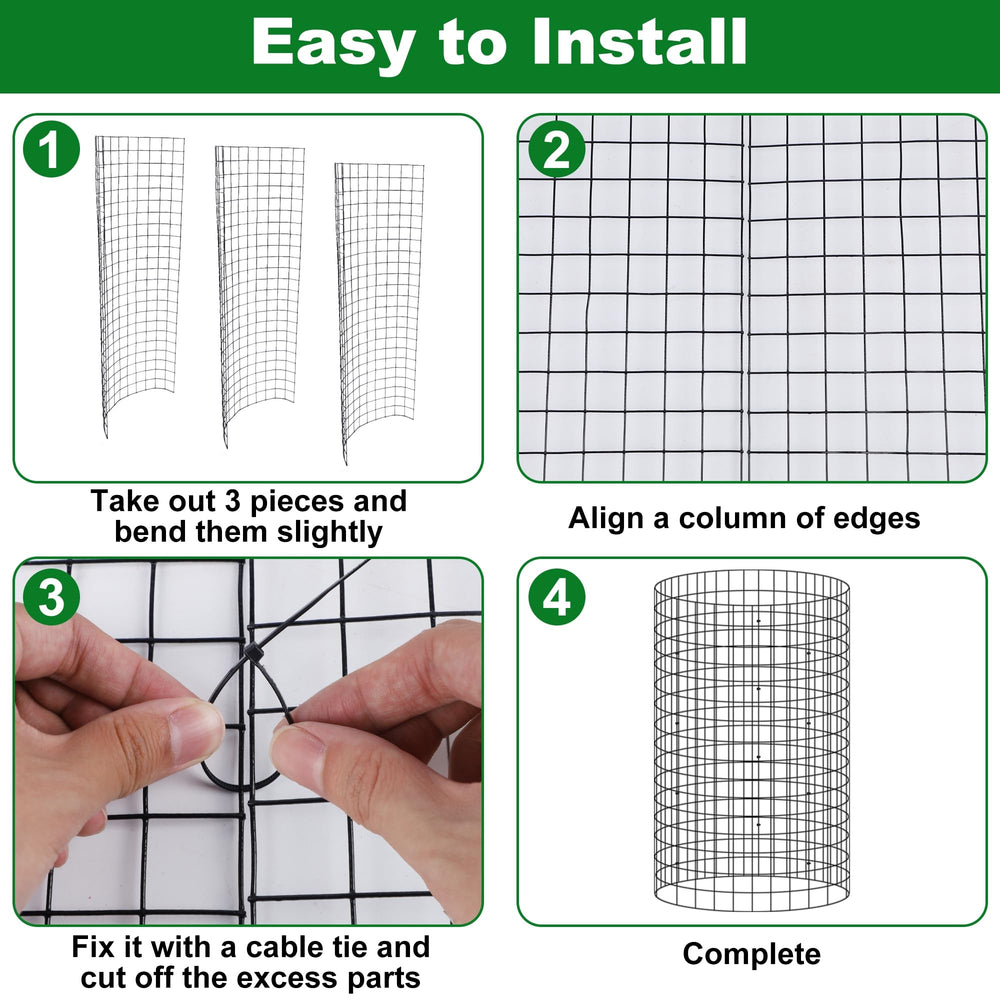 Easy to Install

1

Take out 3 pieces and bend them slightly

2

Align a column of edges

3

Fix it with a cable tie and cut off the excess parts

4

Complete