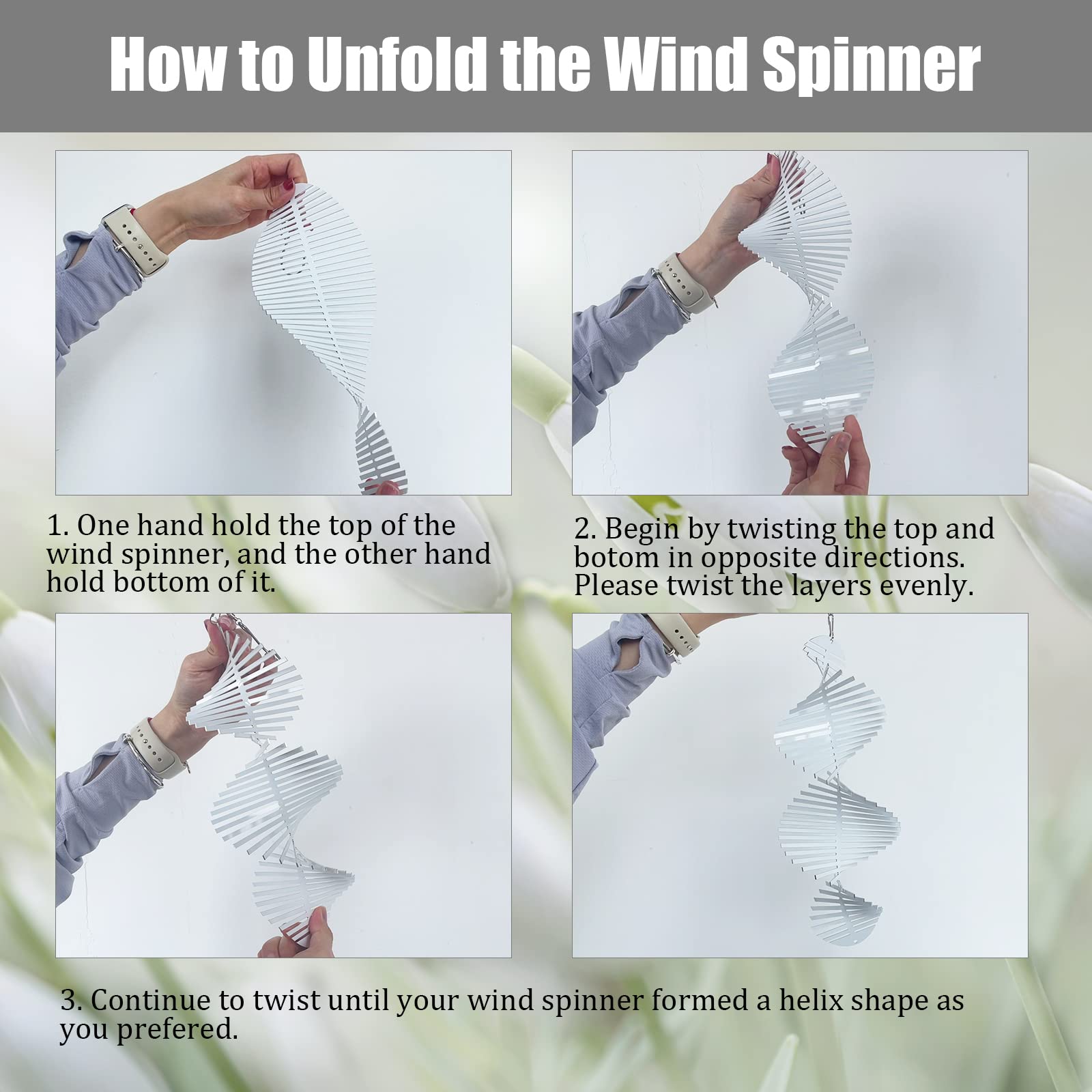 How to Unfold the Wind Spinner

1. One hand hold the top of the wind spinner, and the other hand hold bottom of it.

2. Begin by twisting the top and botom in opposite directions. Please twist the layers evenly.

3. Continue to twist until your wind spinner formed a helix shape as you prefered.